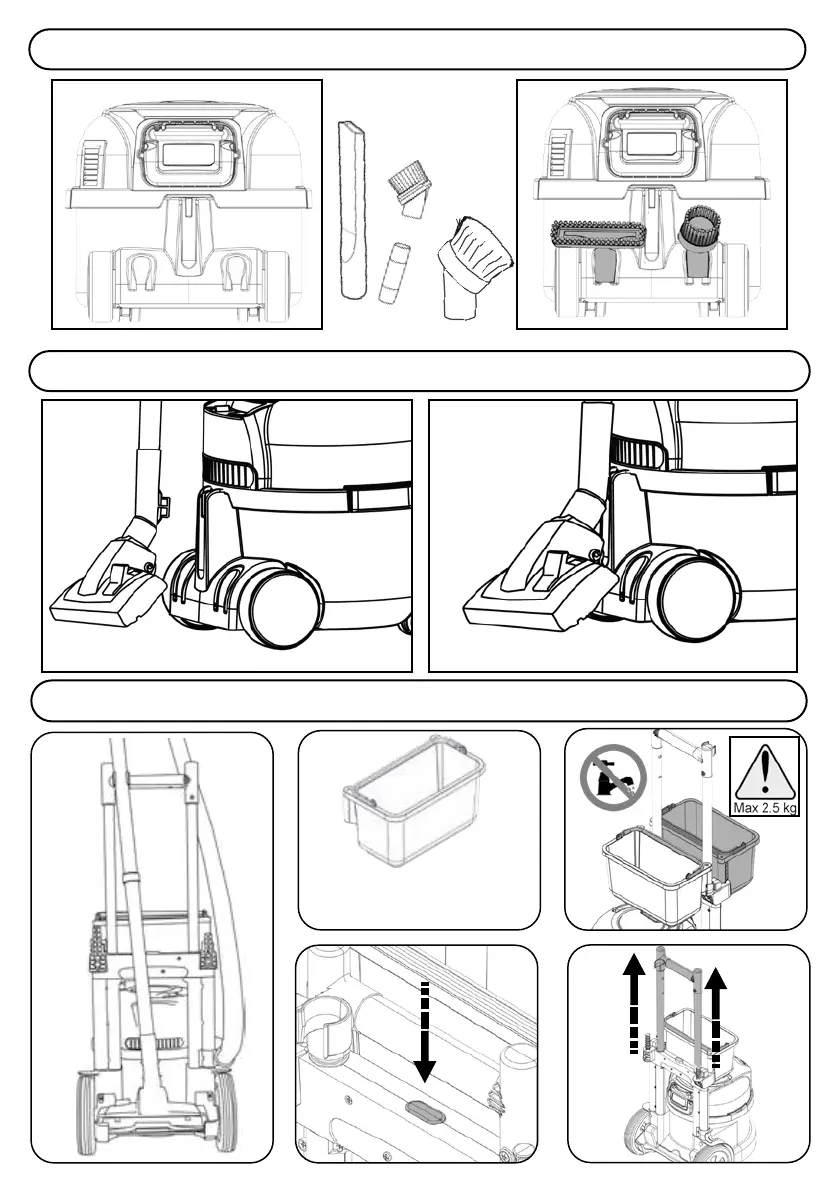 Max 2.5 kg