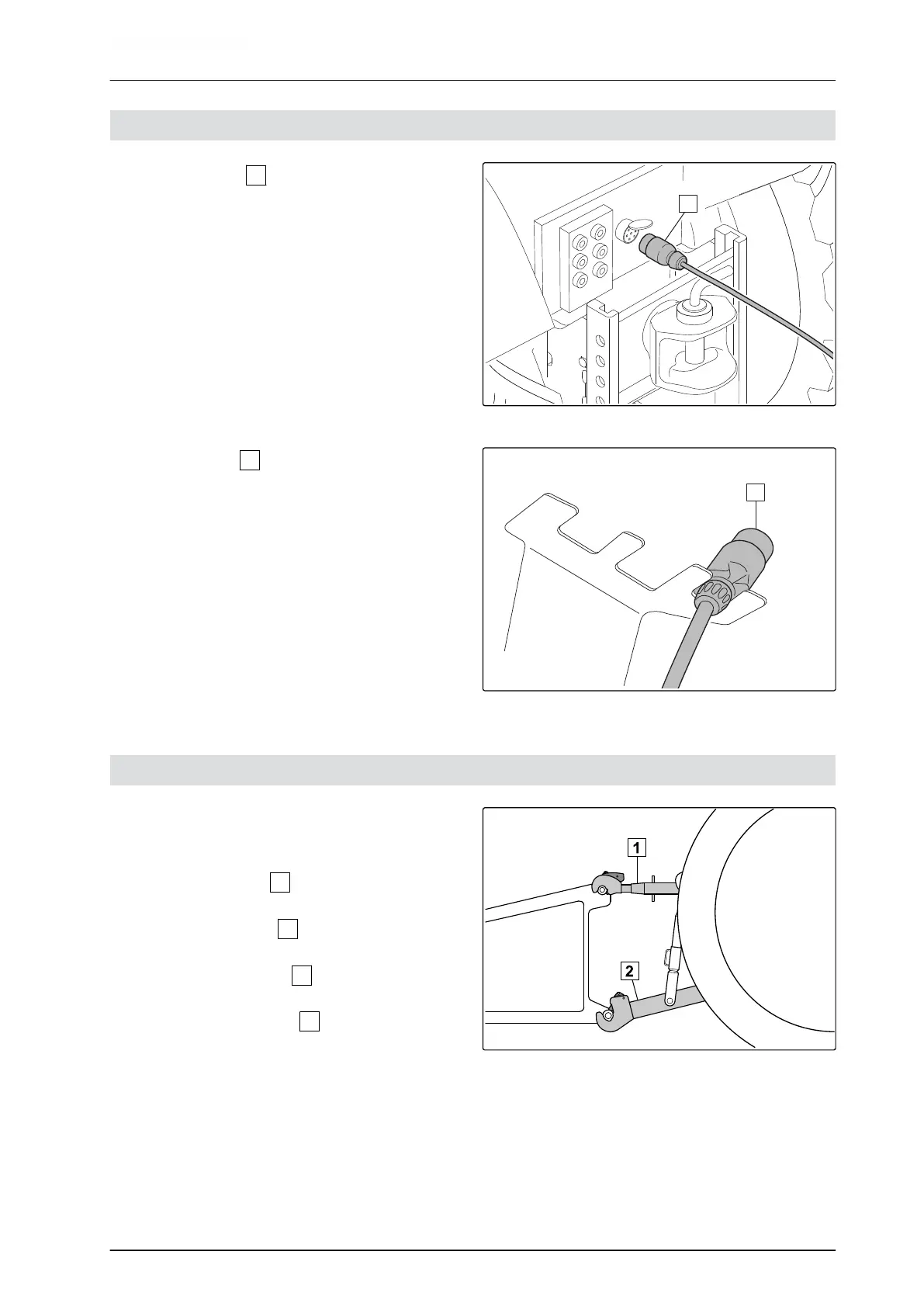 1

2