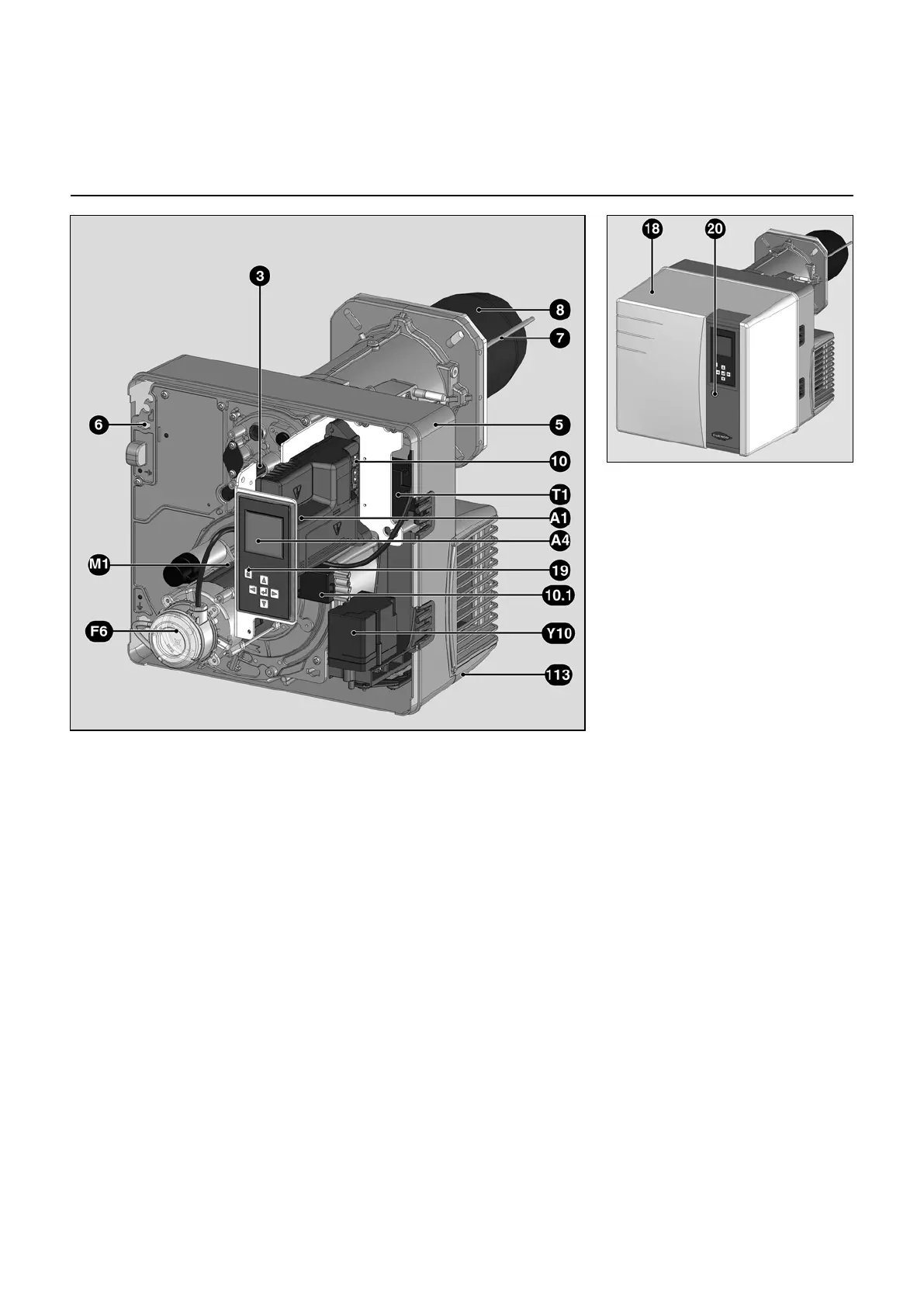 3
8
7
6
5
10
T1
A1
A4
M1
19
10.1
F6
Y10
113

18
20