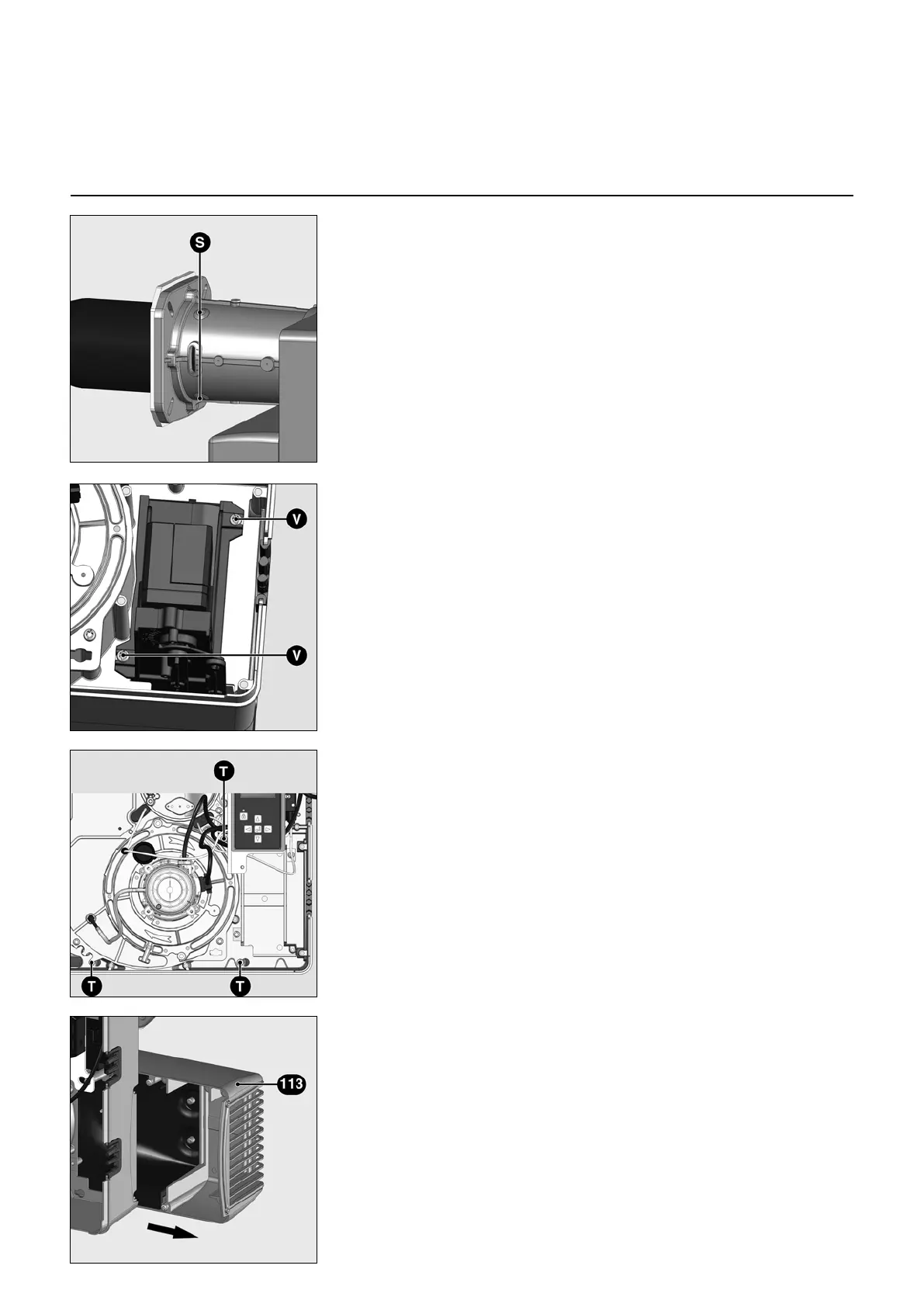 S

V

V

T

T

T

113