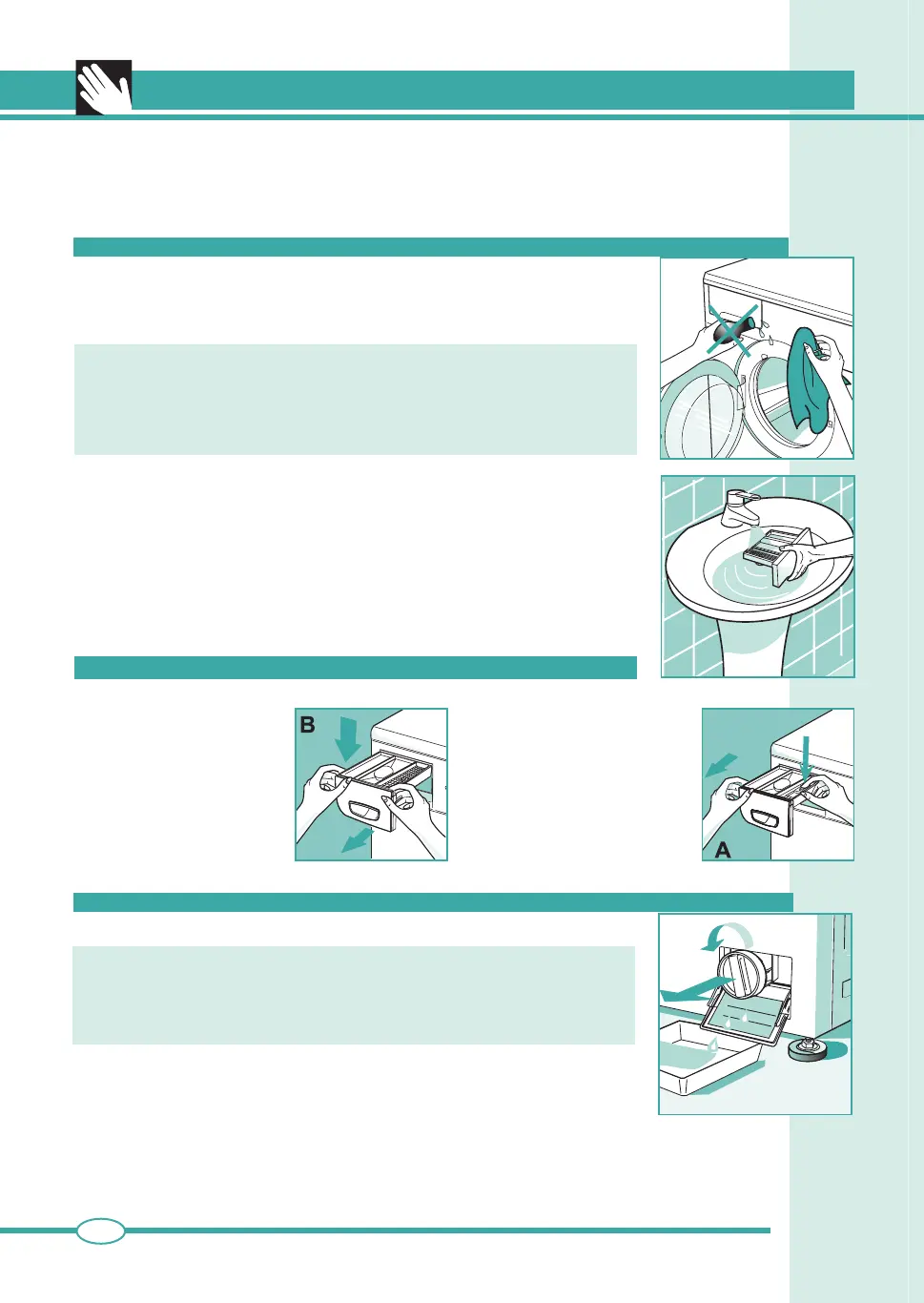 B

A