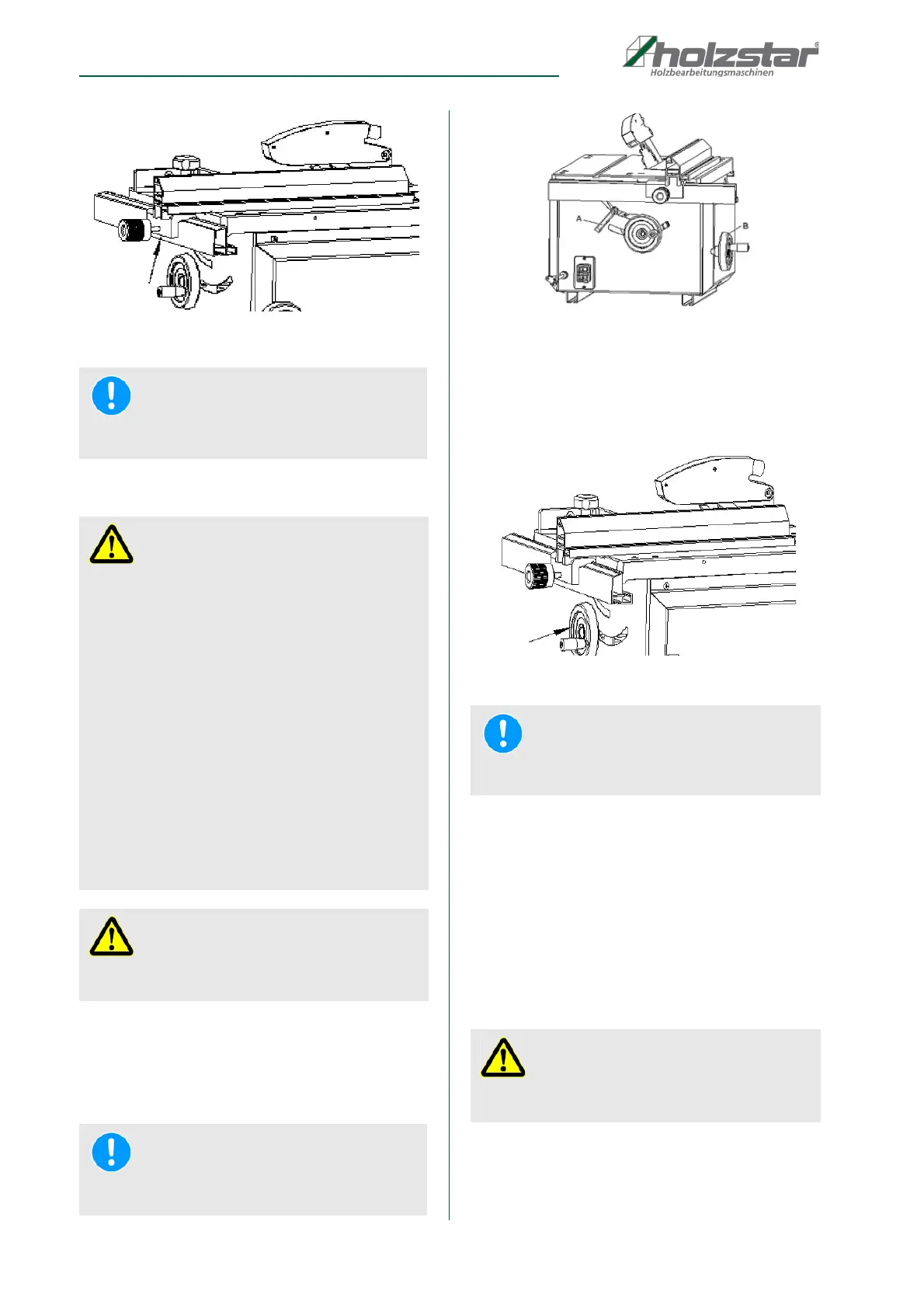 holzstar®
Holzbearbeitungsmaschinen

A

B