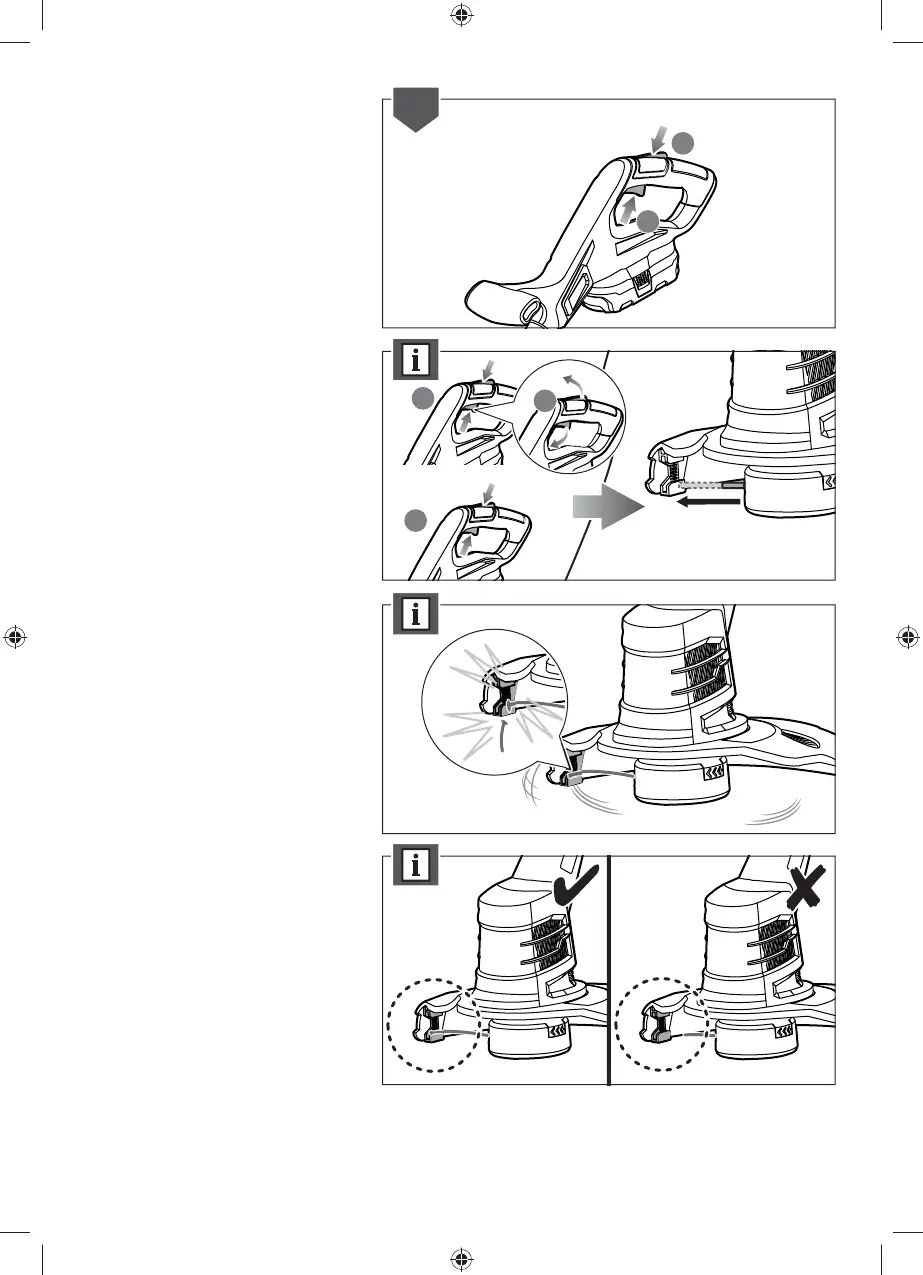 i

i

i