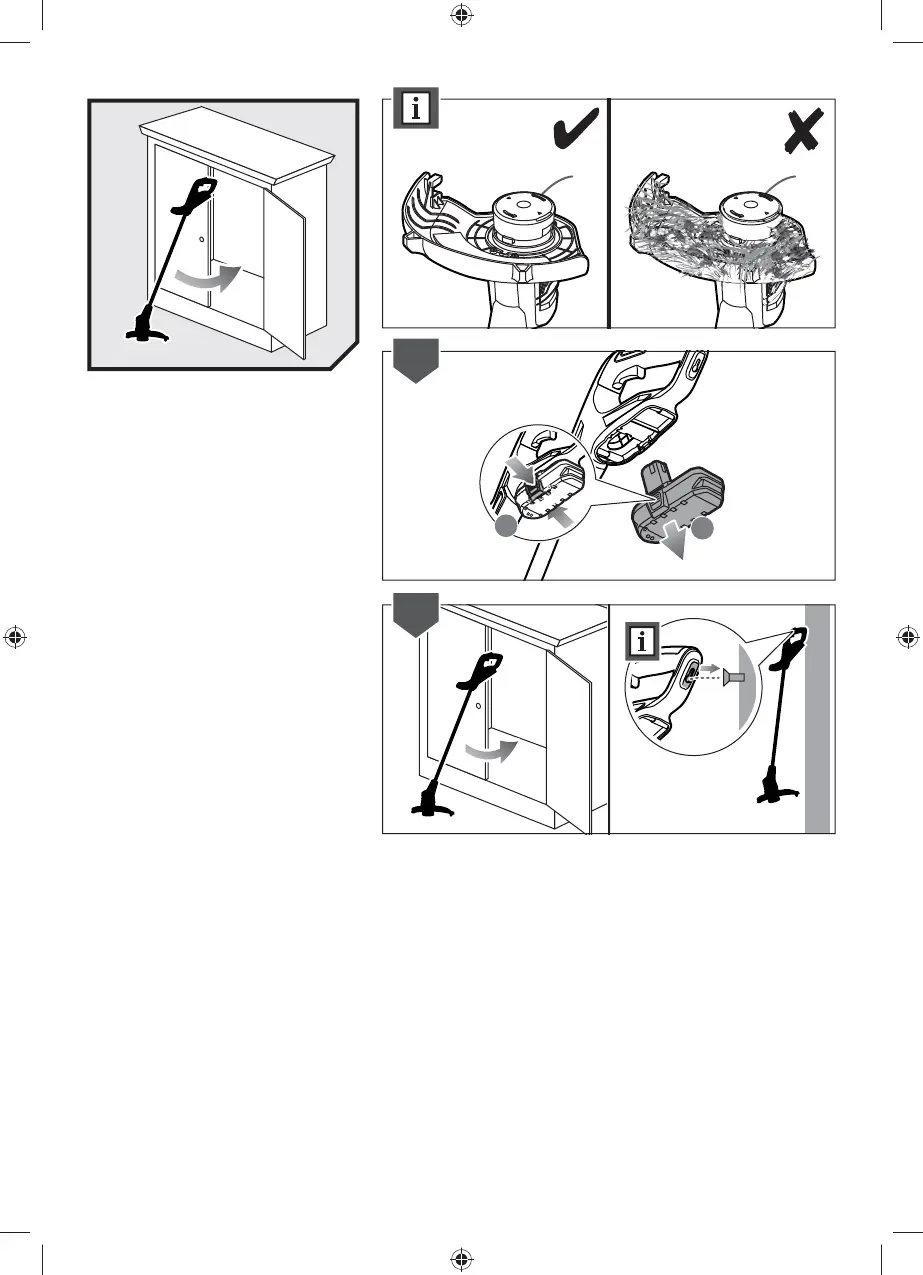 i

i