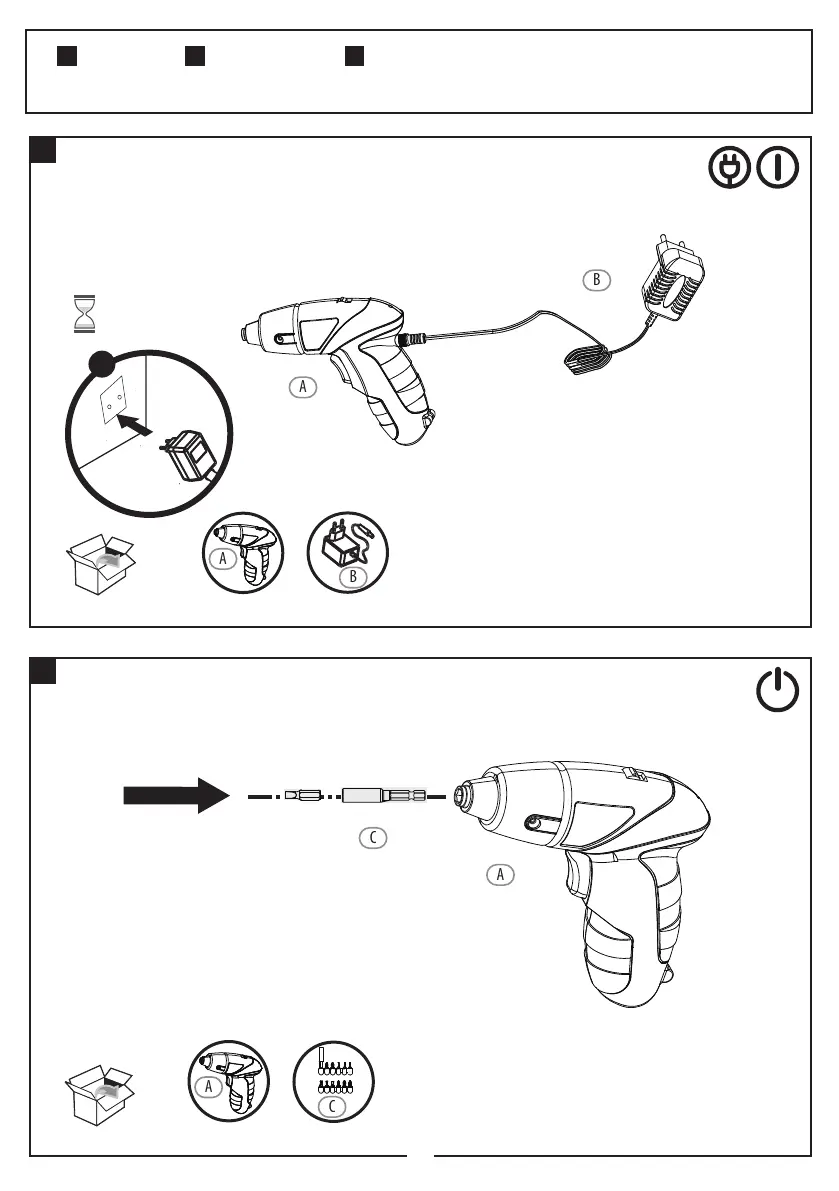 B

A

A

B

C

A

A

C