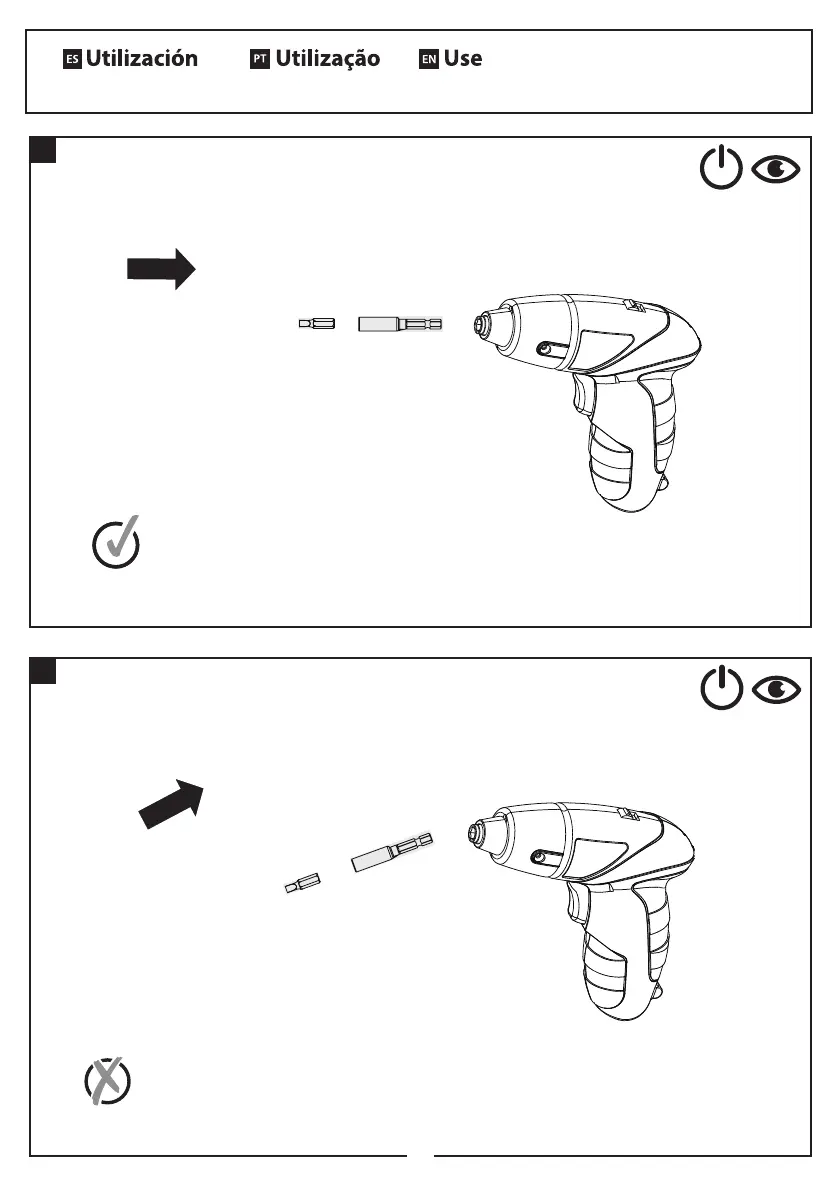 ES Utilización PT Utilização EN Use