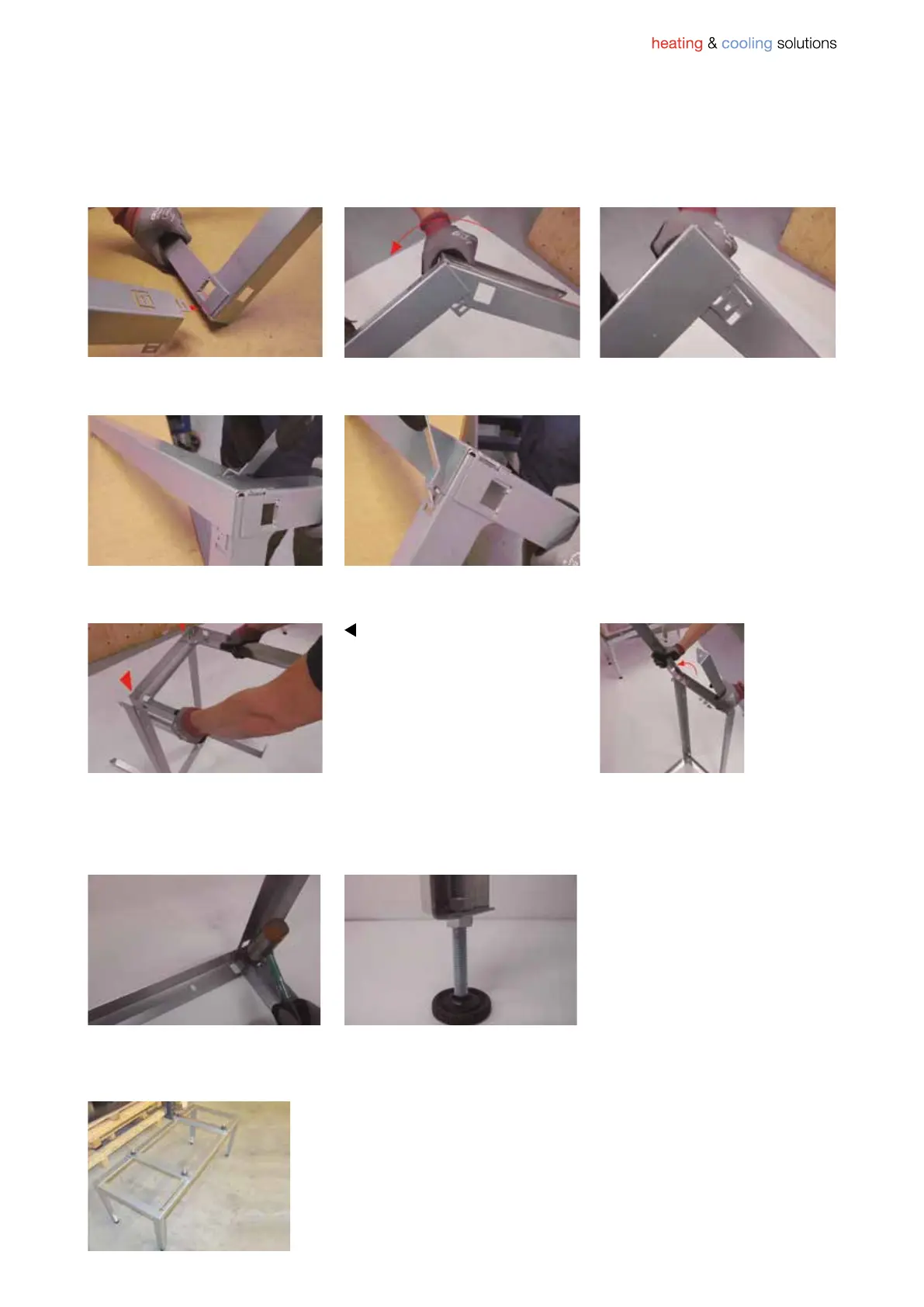 heating & cooling solutions