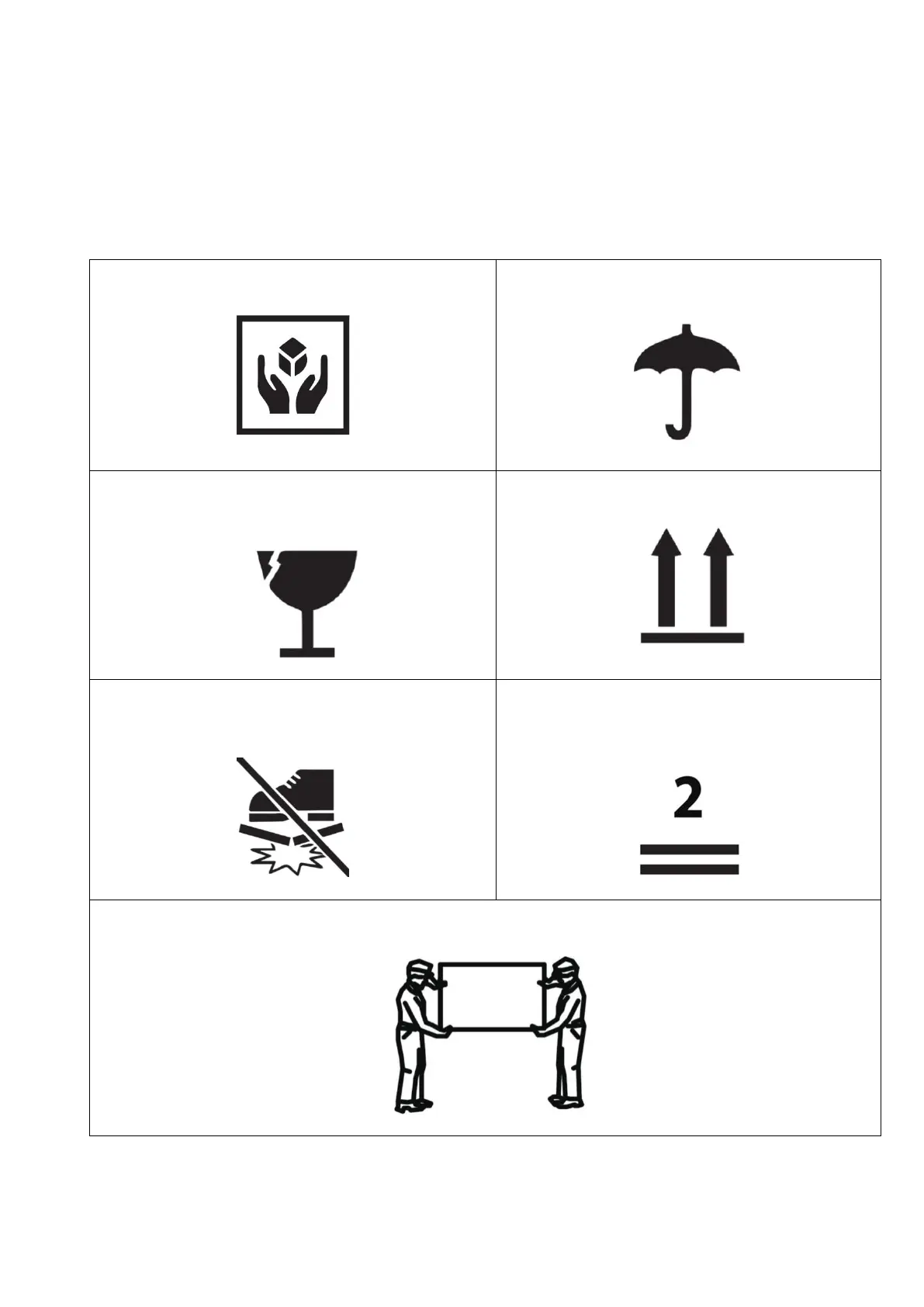 2