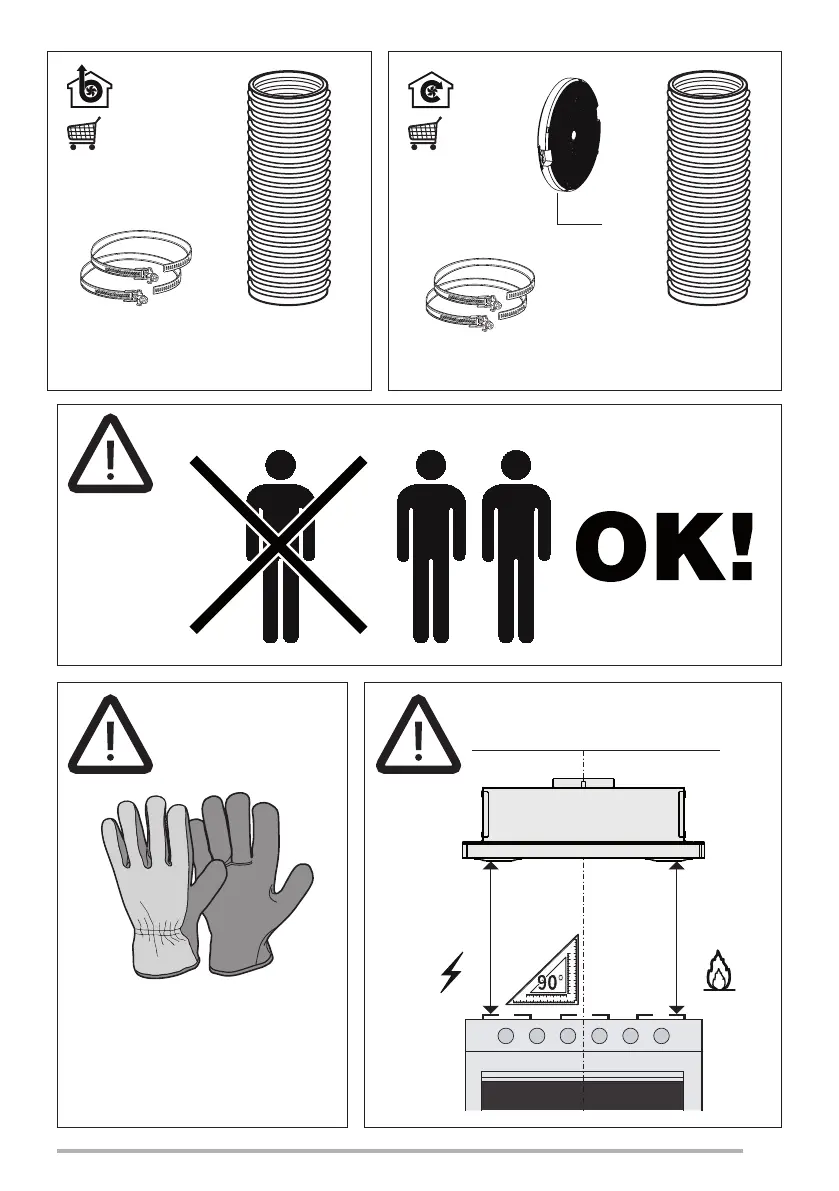 OK!

90°