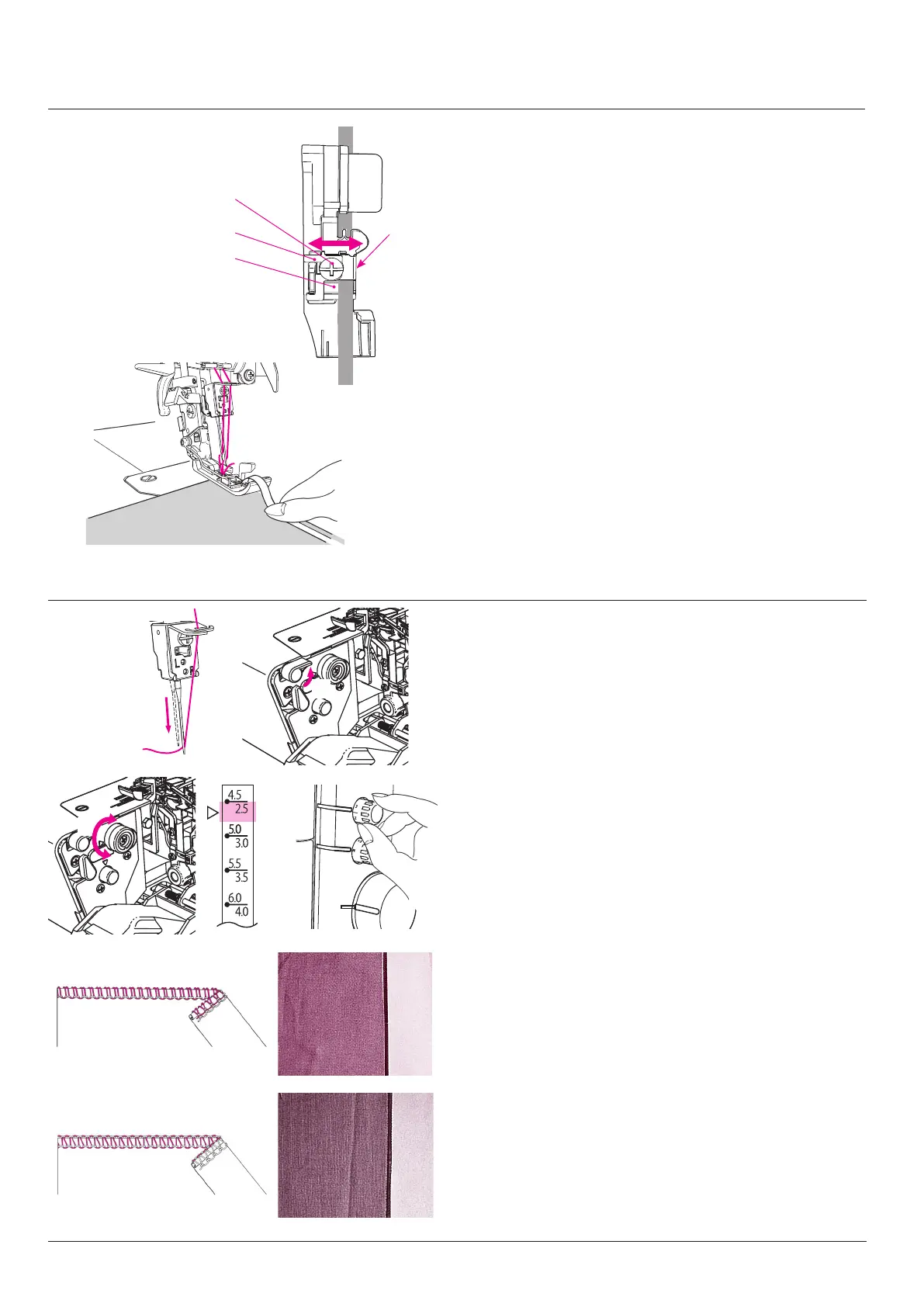 4.5
2.5
5.0
3.0
5.5
3.5
6.0
4.0