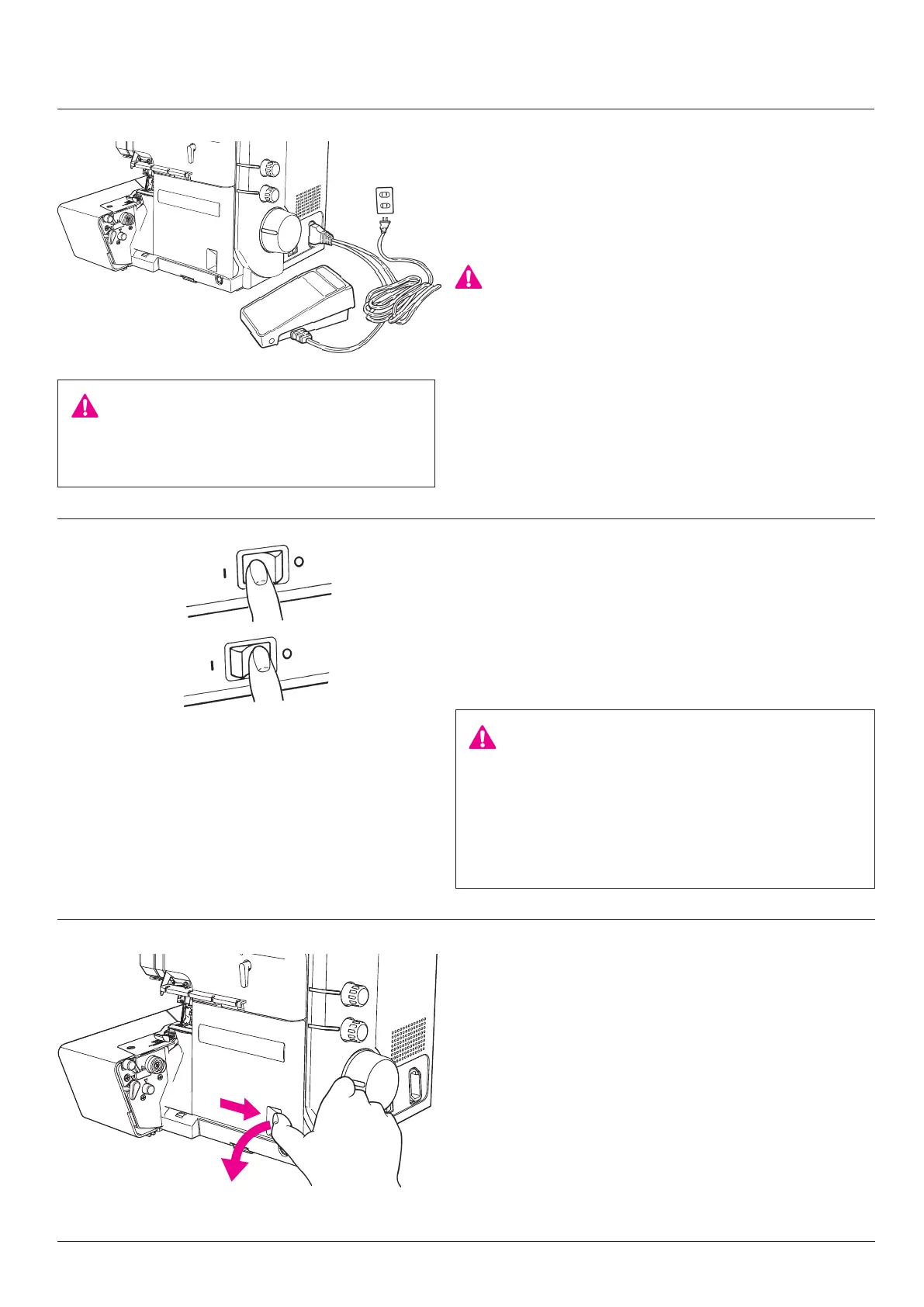 I

O

I

O