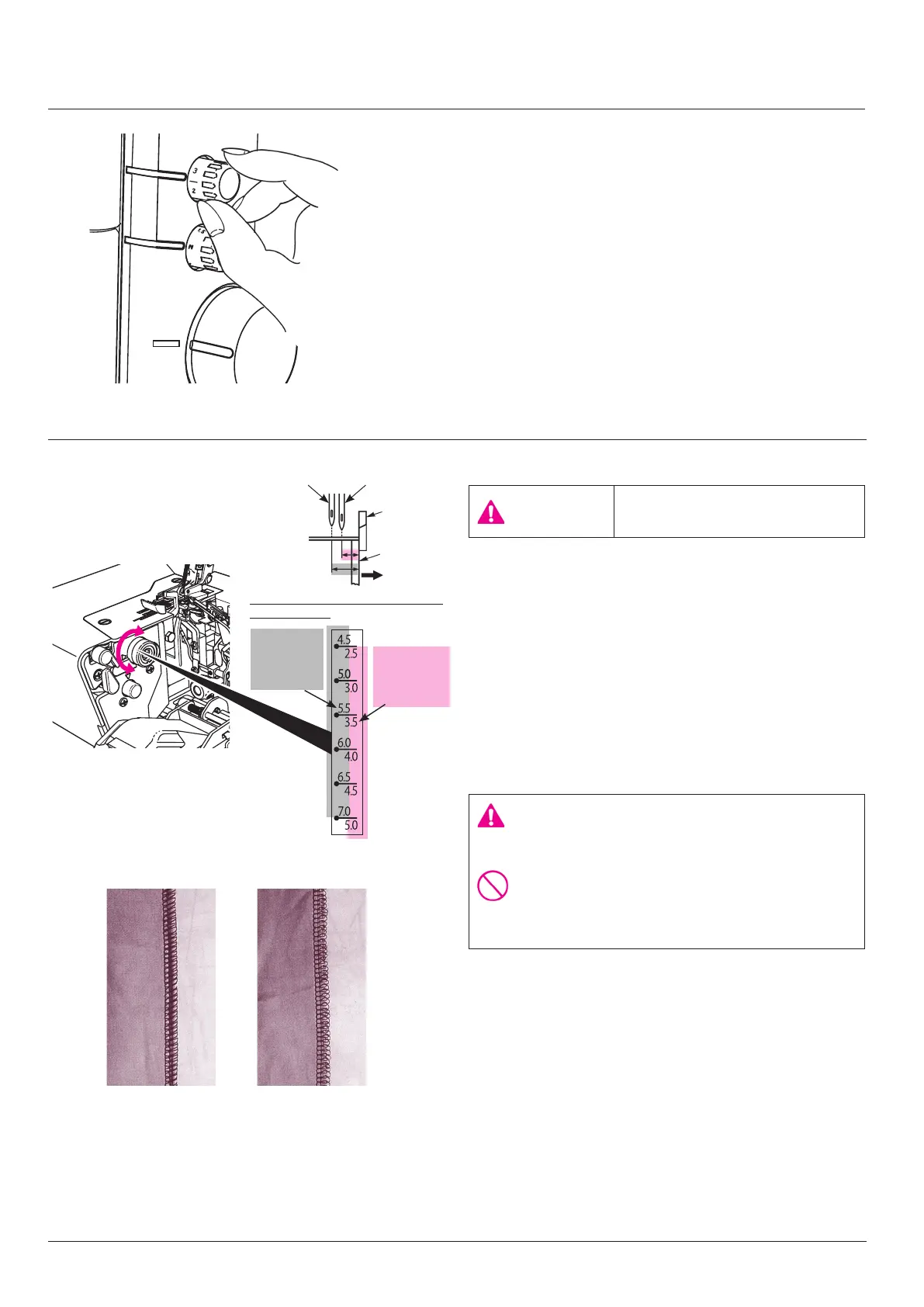 3
2
1.5
N

4.5
2.5
5.0
3.0
5.5
3.5
6.0
4.0
6.5
4.5
7.0
5.0