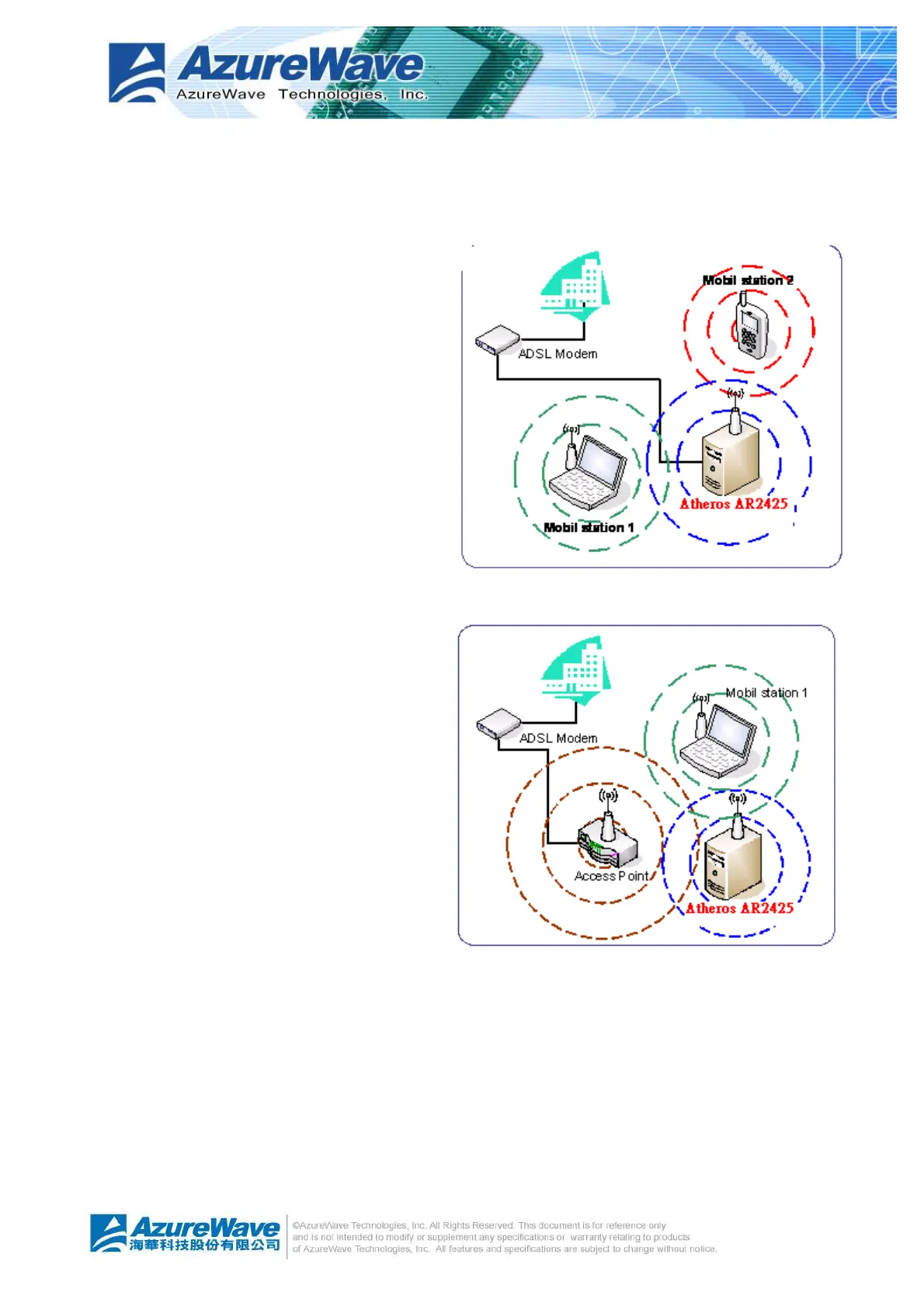 AzureWave
AzureWave Technologies, Inc.

Mobil station 2
ADSL Modem
Atheros AR2425
Mobil station 1

Mobil station 1
ADSL Modem
Access Point
Atheros AR2425

AzureWave
海華科技股份有限公司
©AzureWave Technologies, Inc. All Rights Reserved. This document is for reference only and is not intended to modify or supplement any specifications or warranty relating to products of AzureWave Technologies, Inc. All features and specifications are subject to change without notice.