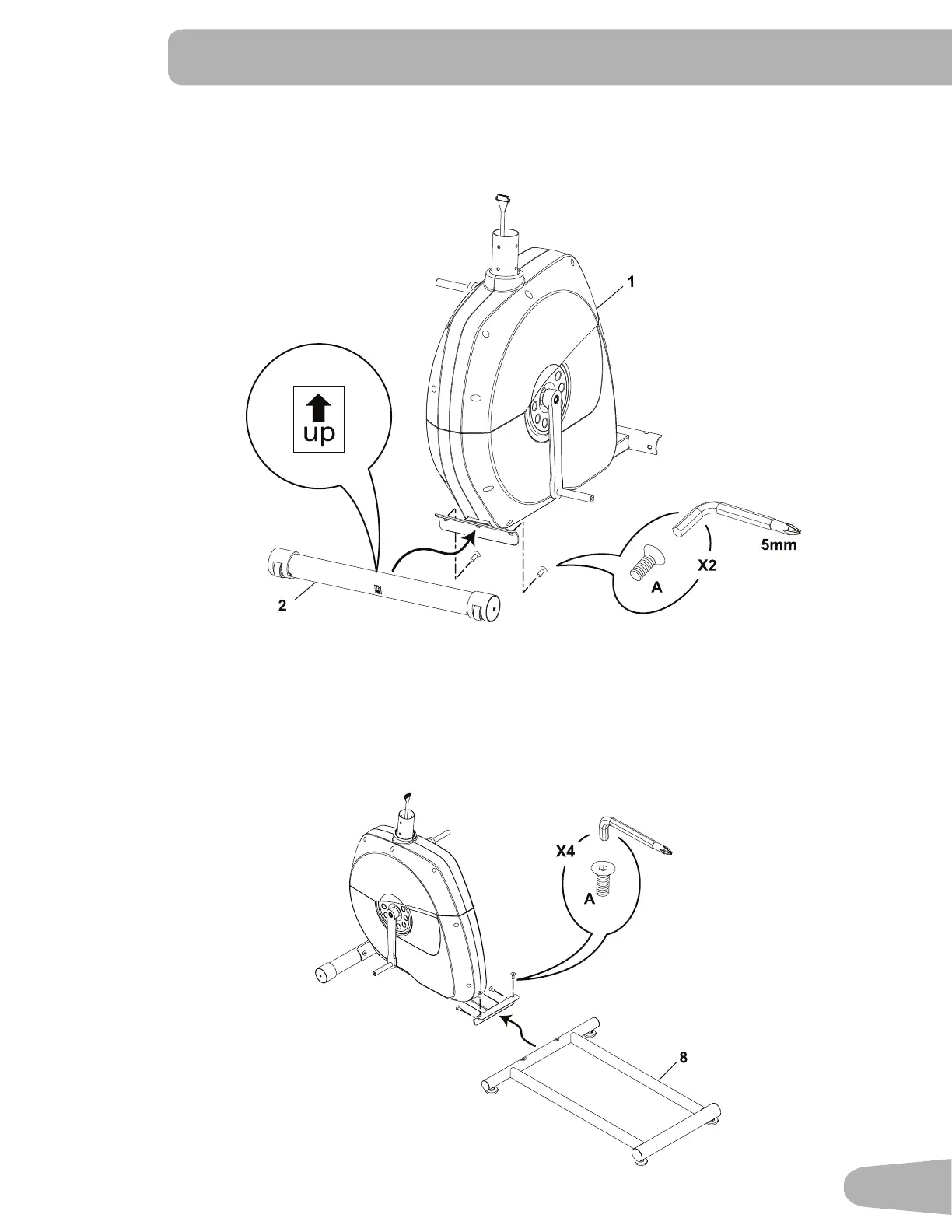 1

up

5mm

X2

A

2

X4

A

8