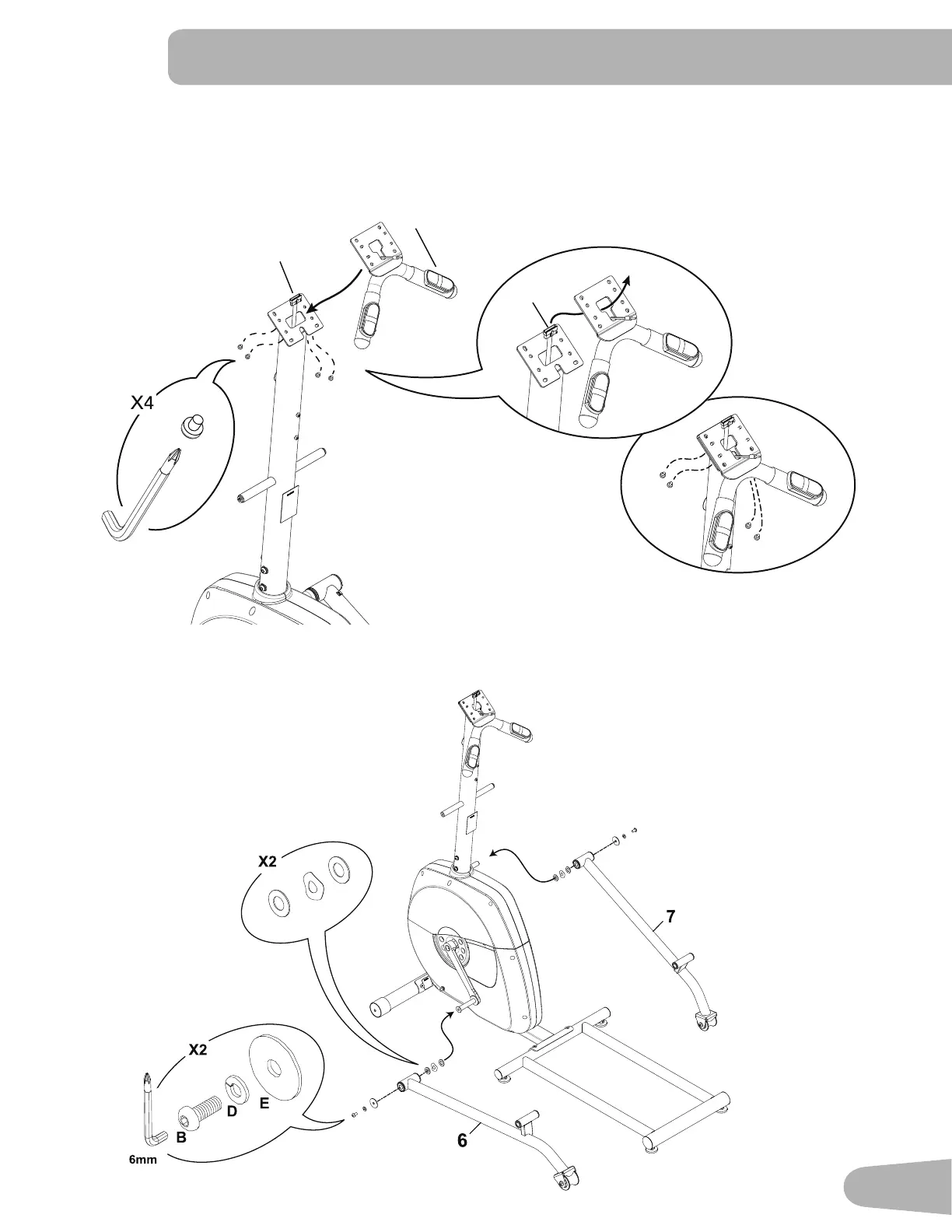 X4

X2

7

X2

D E

B

6mm

6