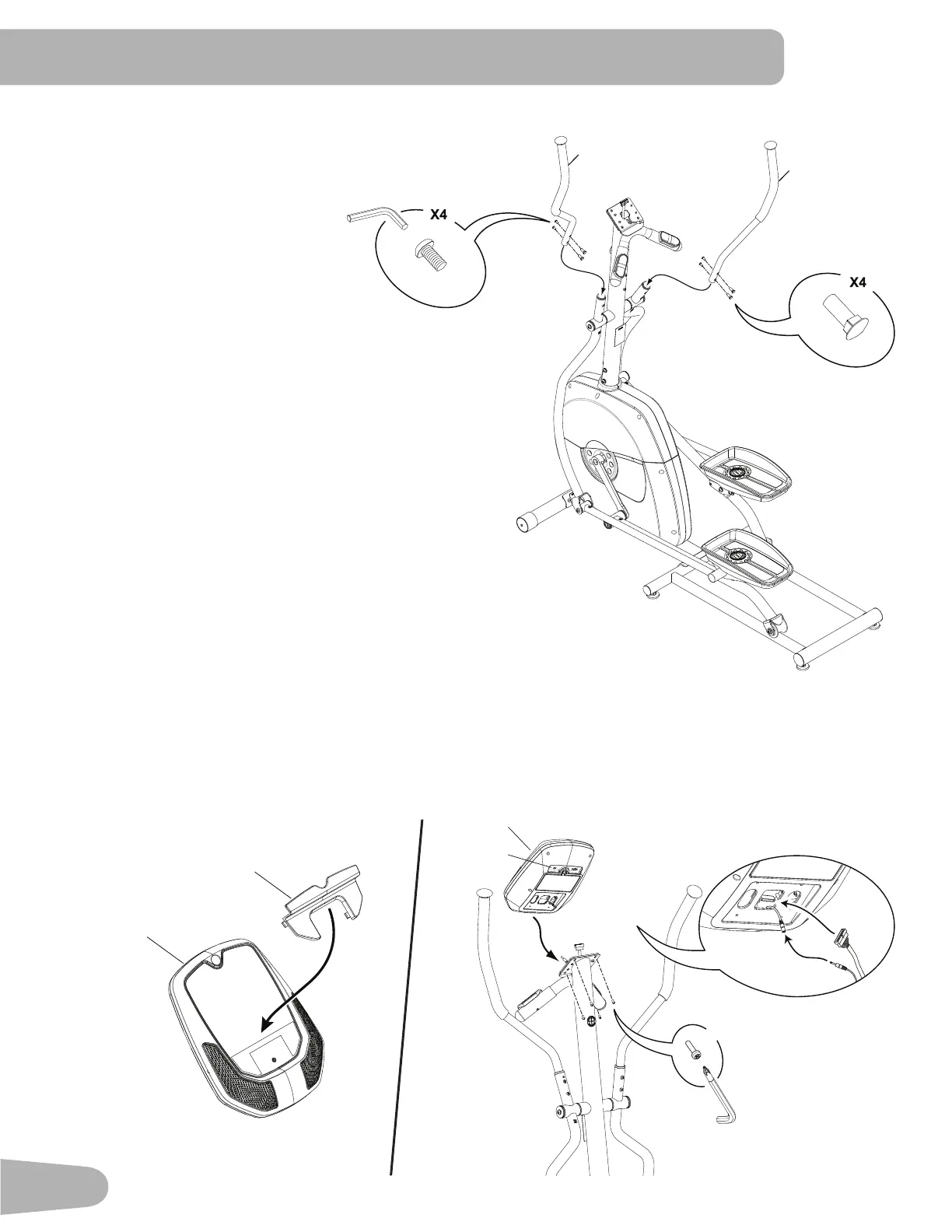 X4

X4