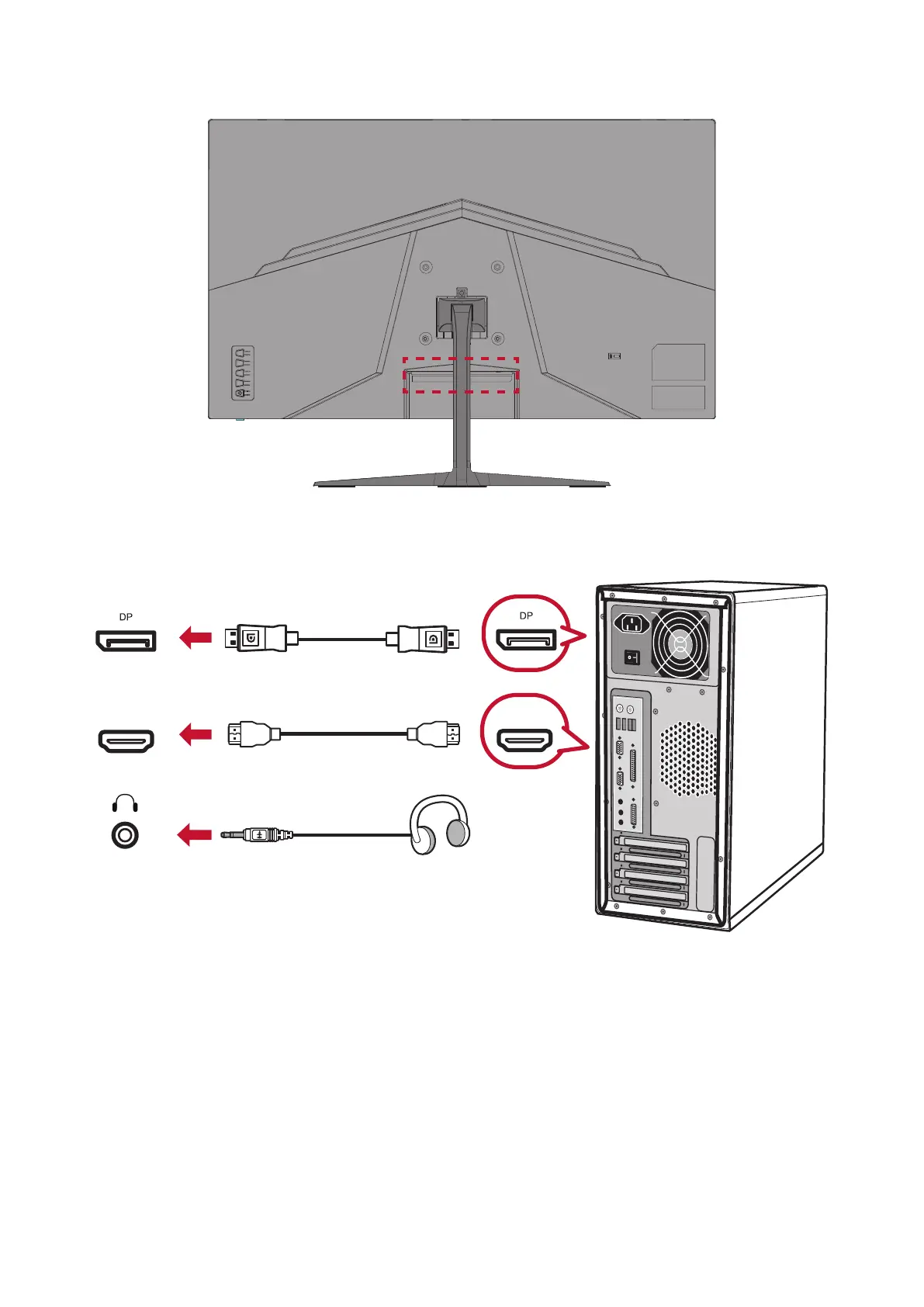 DP

DP