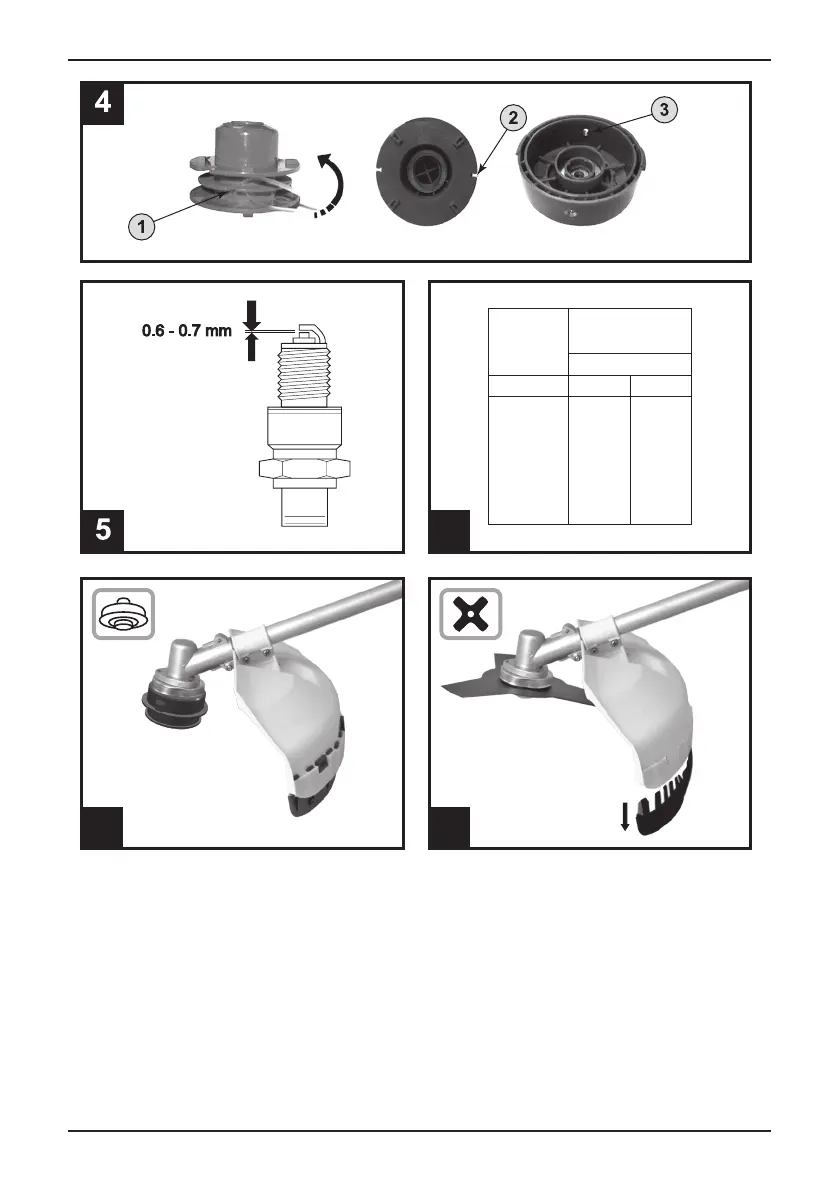 4

1

2

3

0.6 - 0.7 mm

5