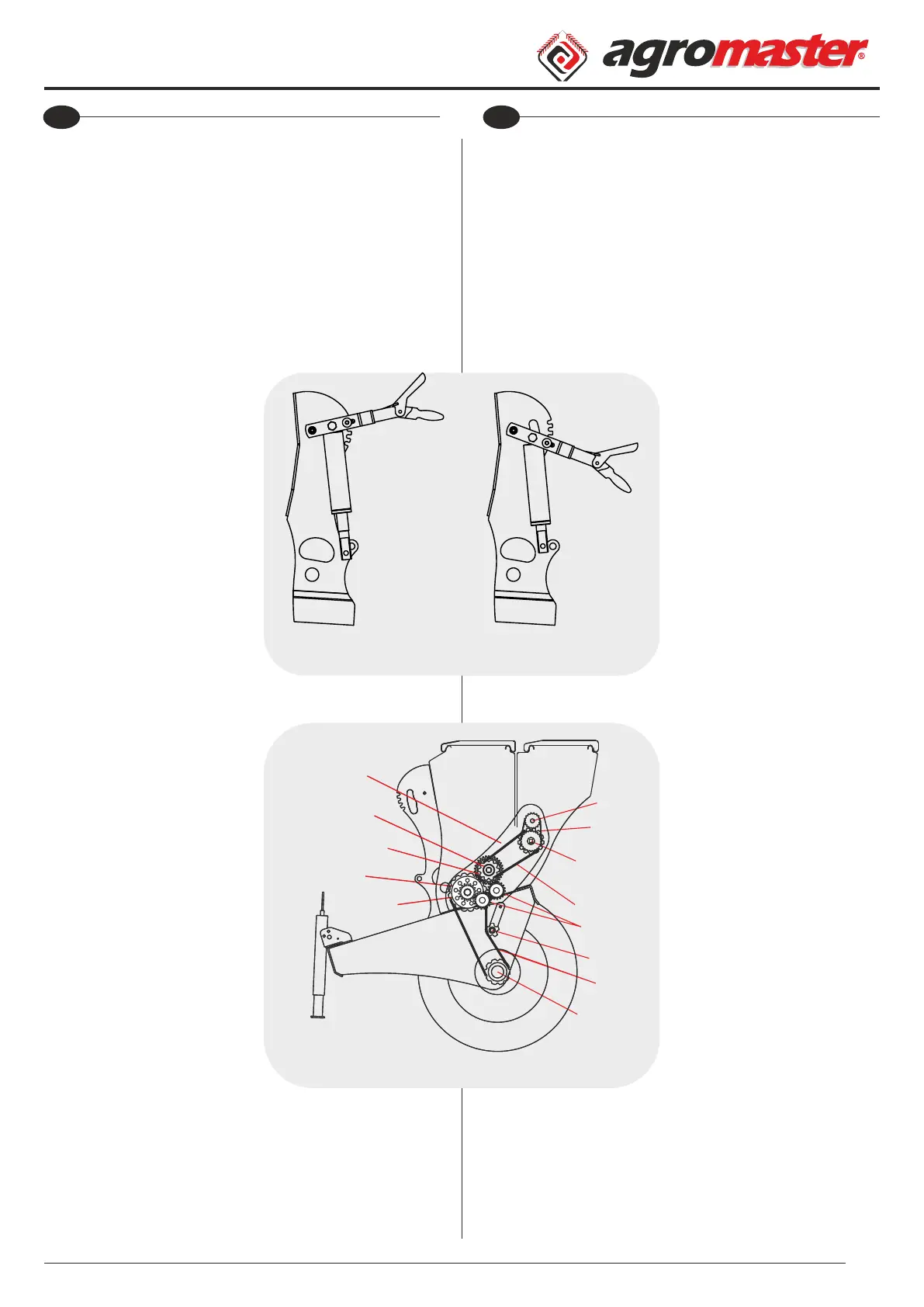 agromaster®