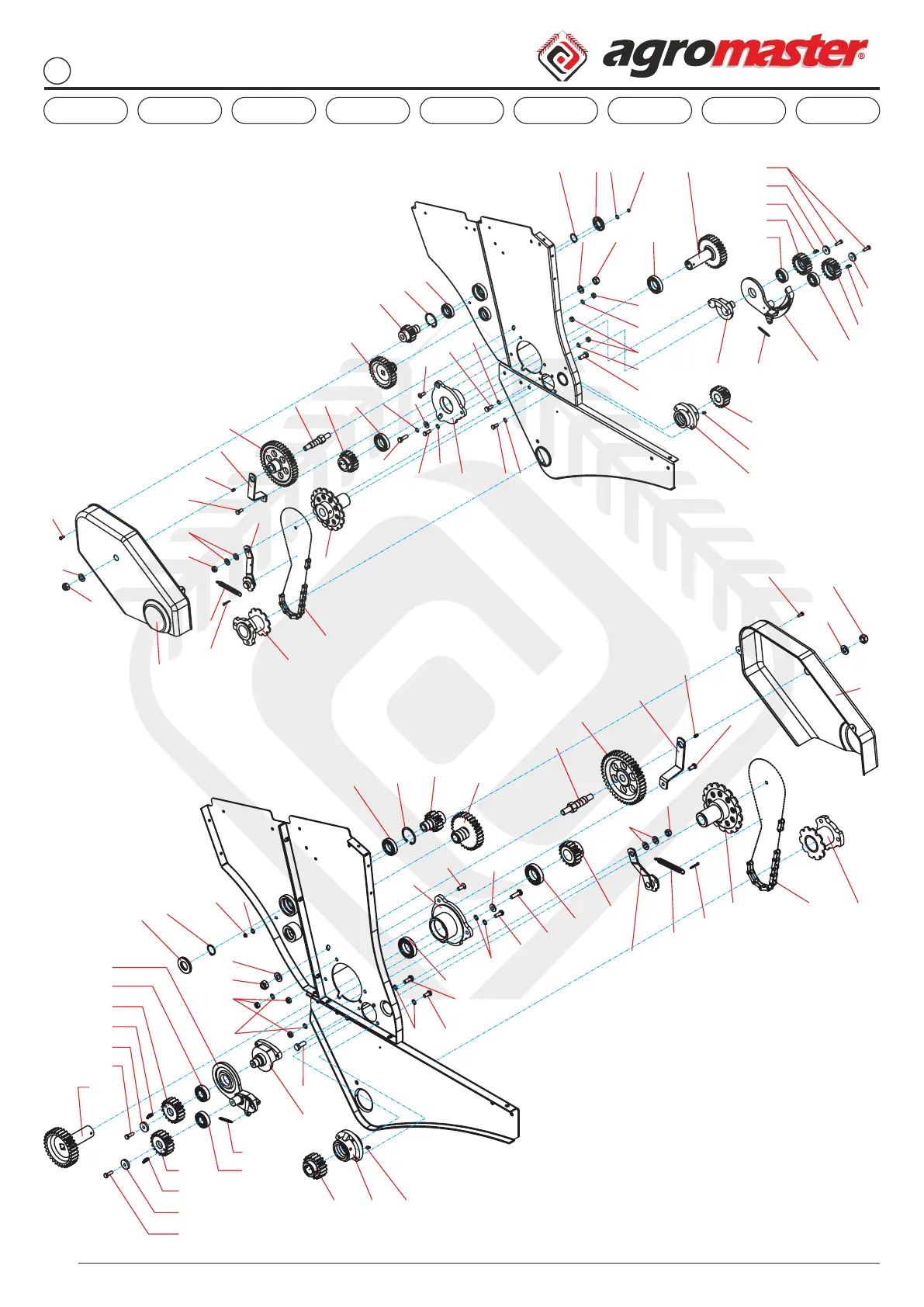 agromaster®