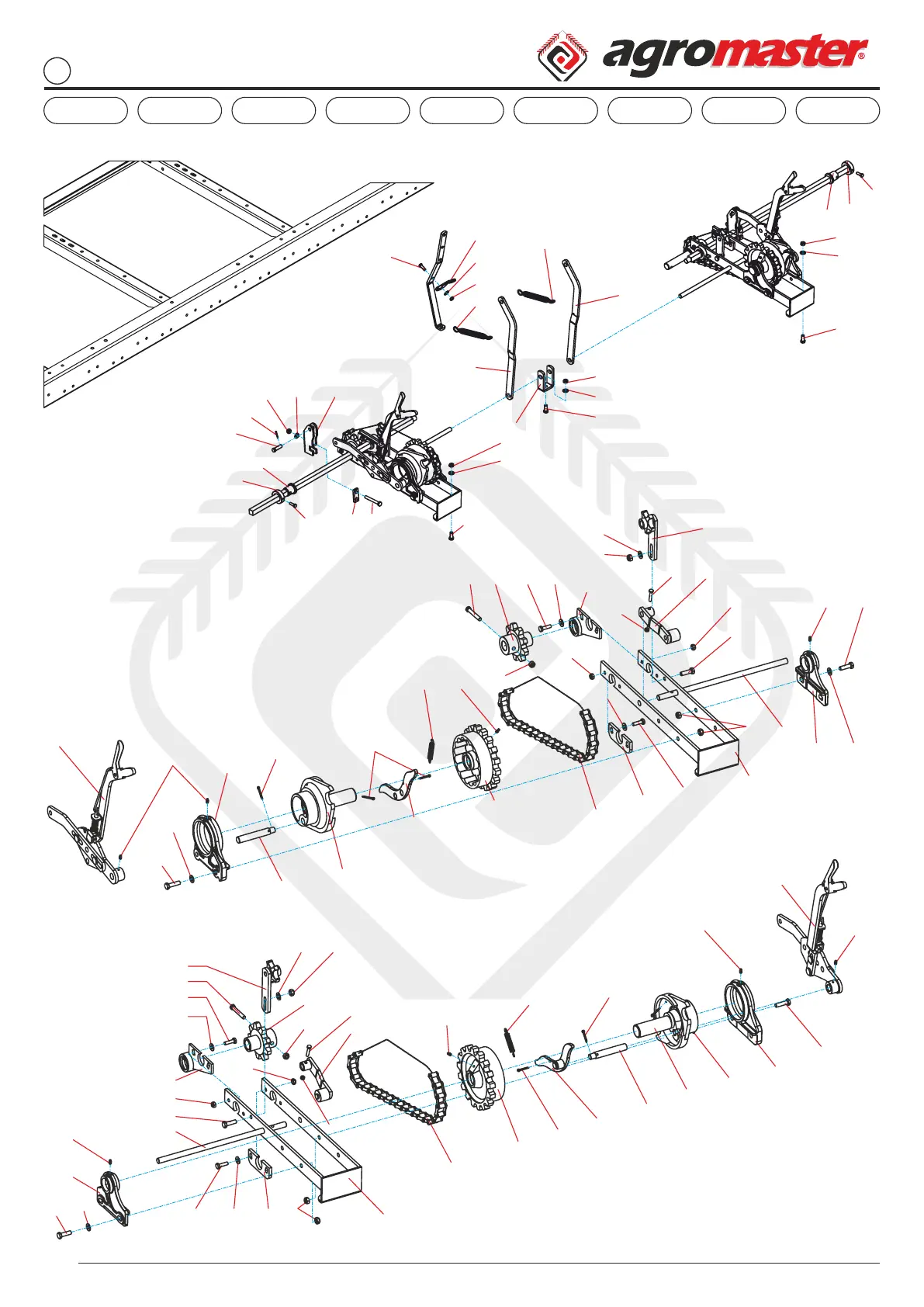 agromaster®