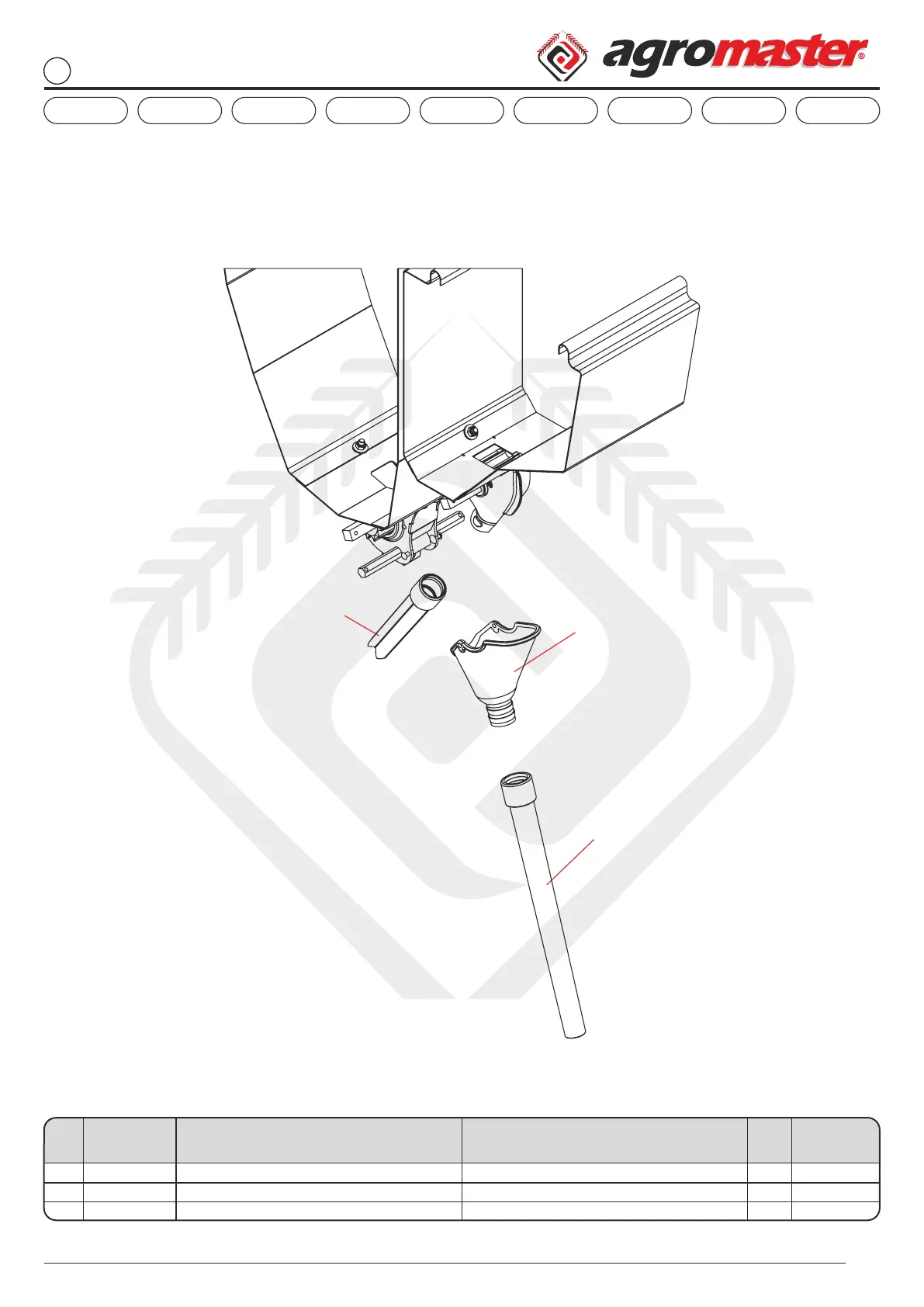 agromaster®