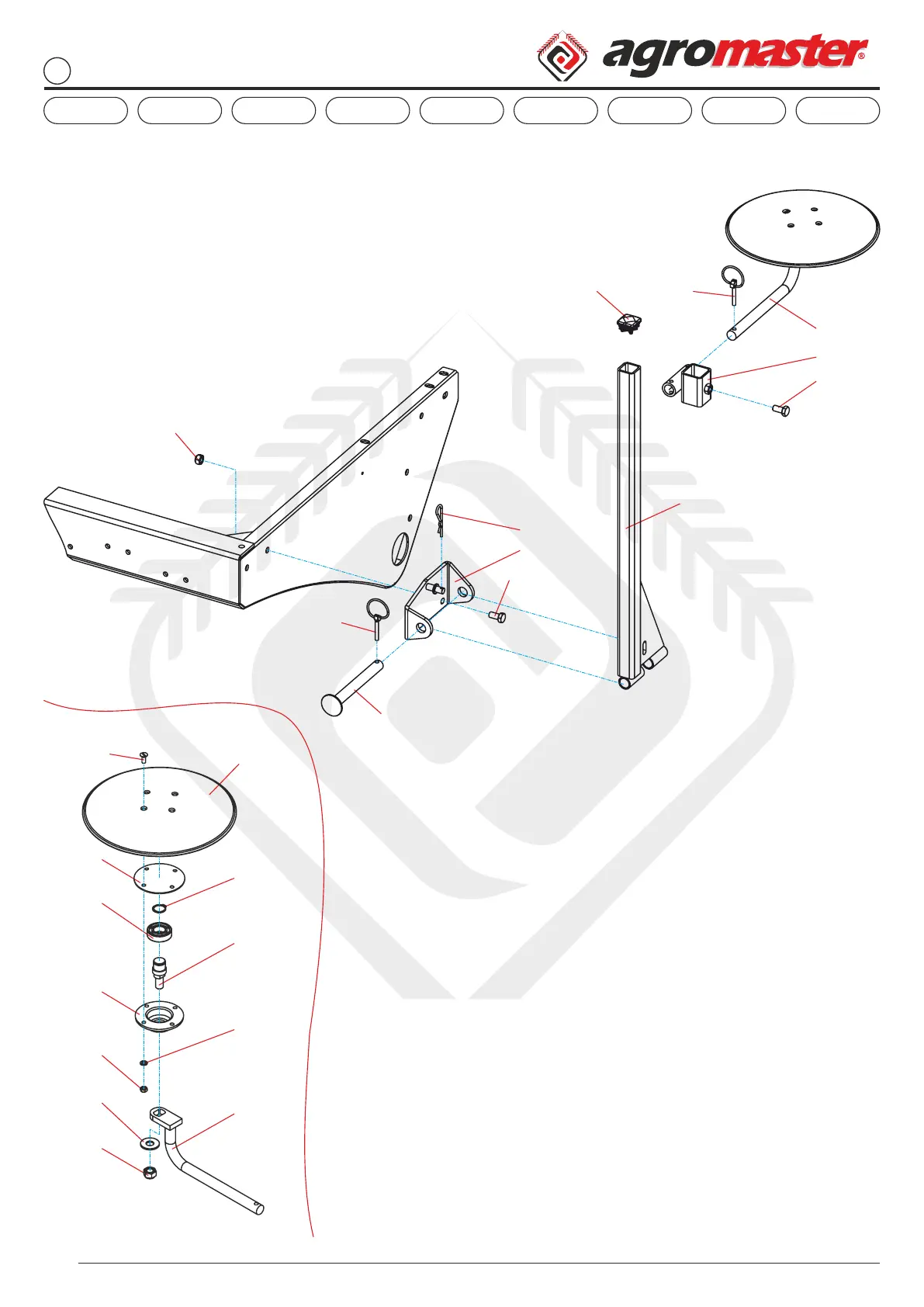 agromaster®