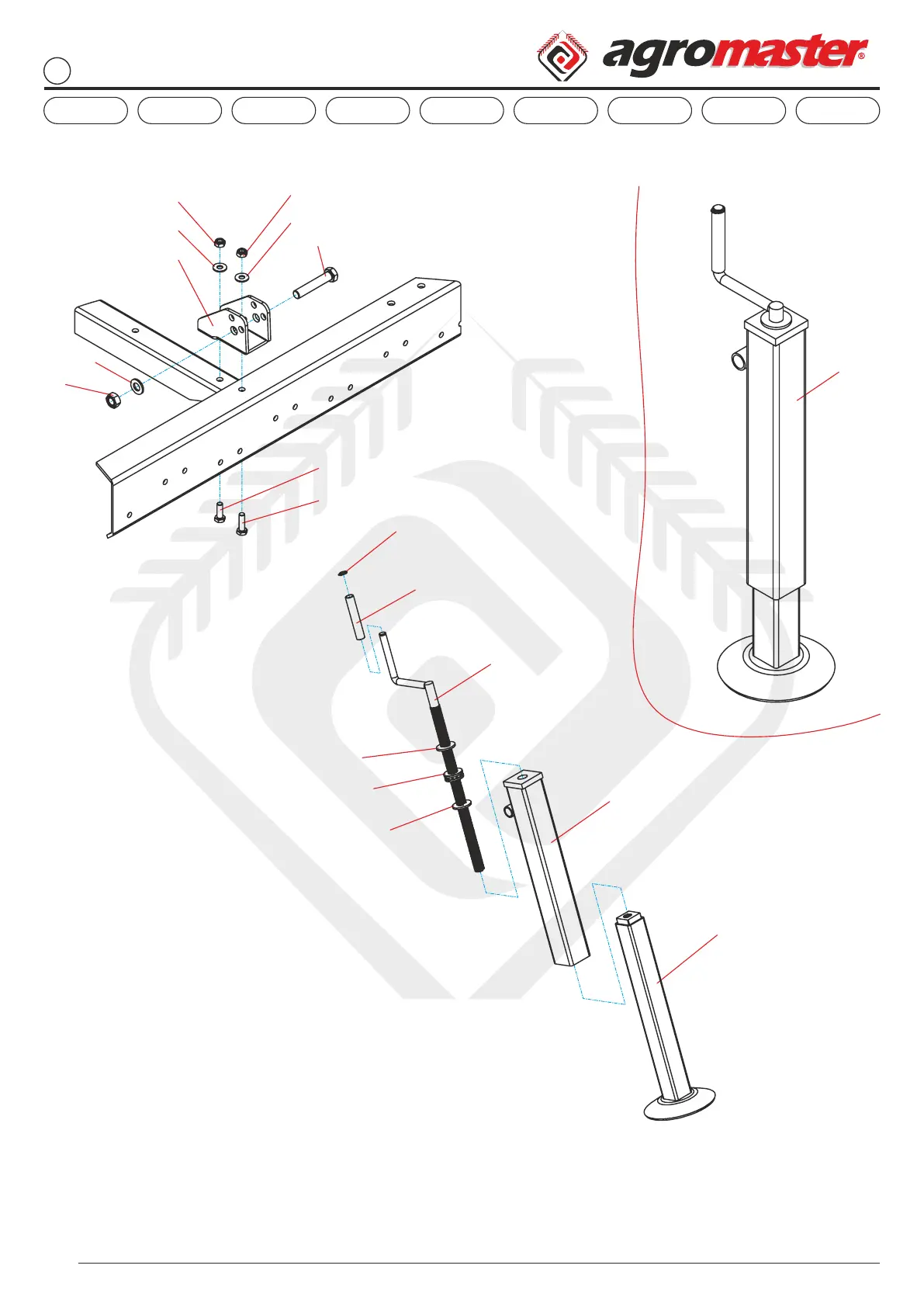 agromaster®