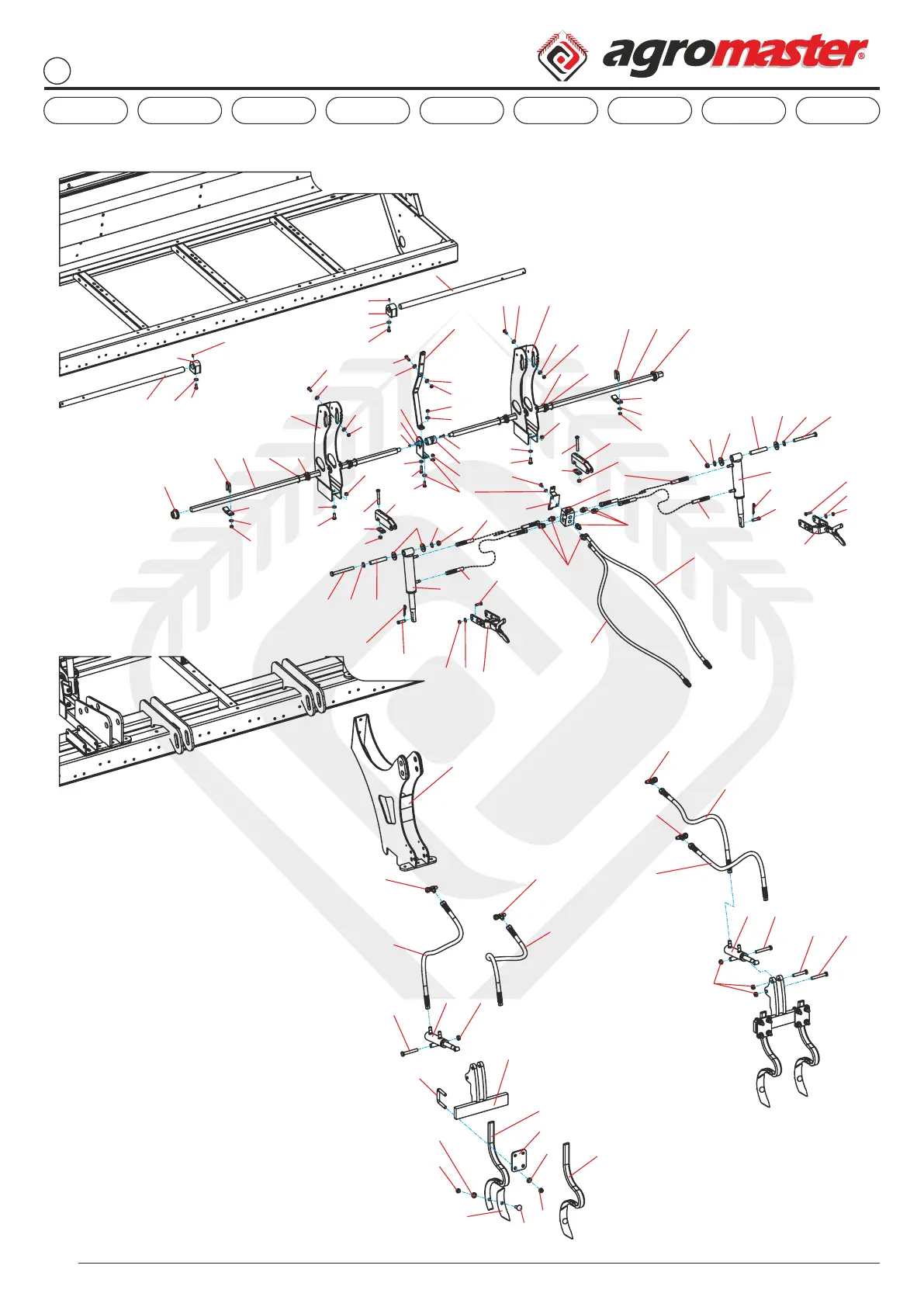 agromaster®