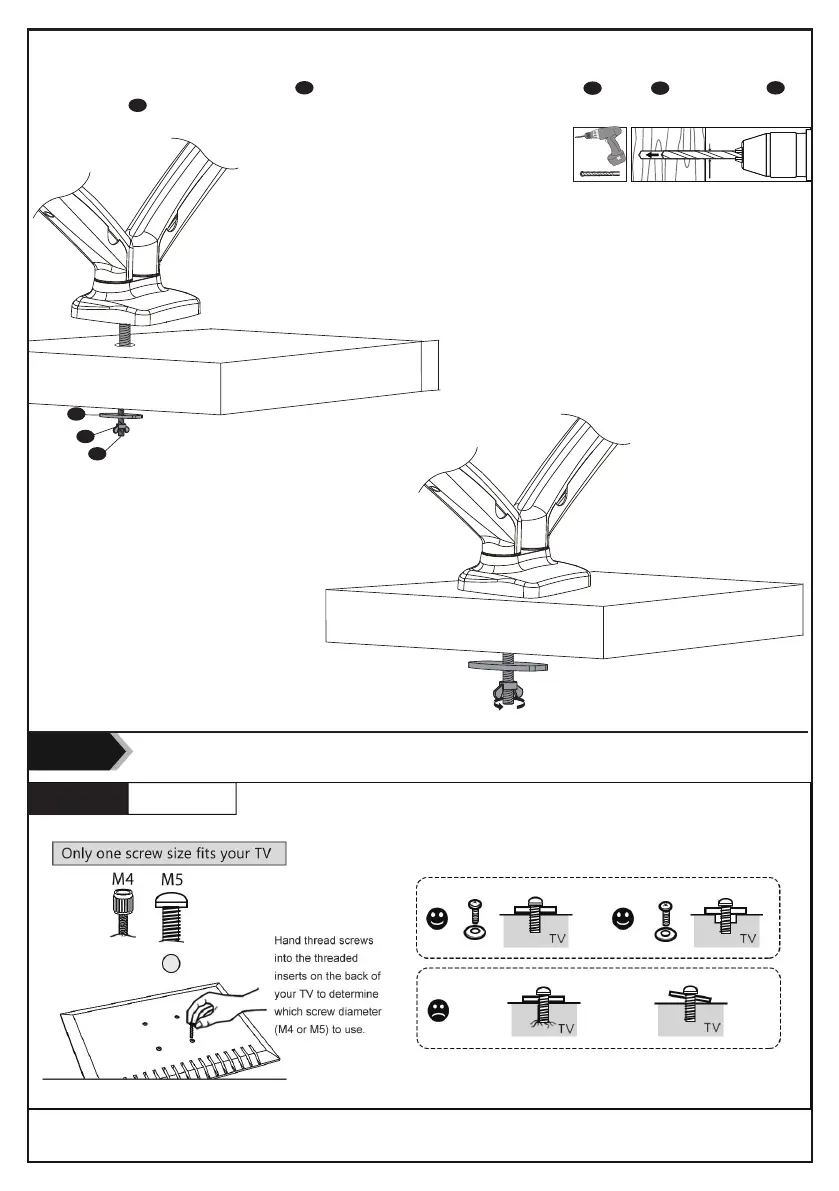 Only one screw size fits your TV

M4 M5

Hand thread screws into the threaded inserts on the back of your TV to determine which screw diameter (M4 or M5) to use.

TV

TV

TV

TV