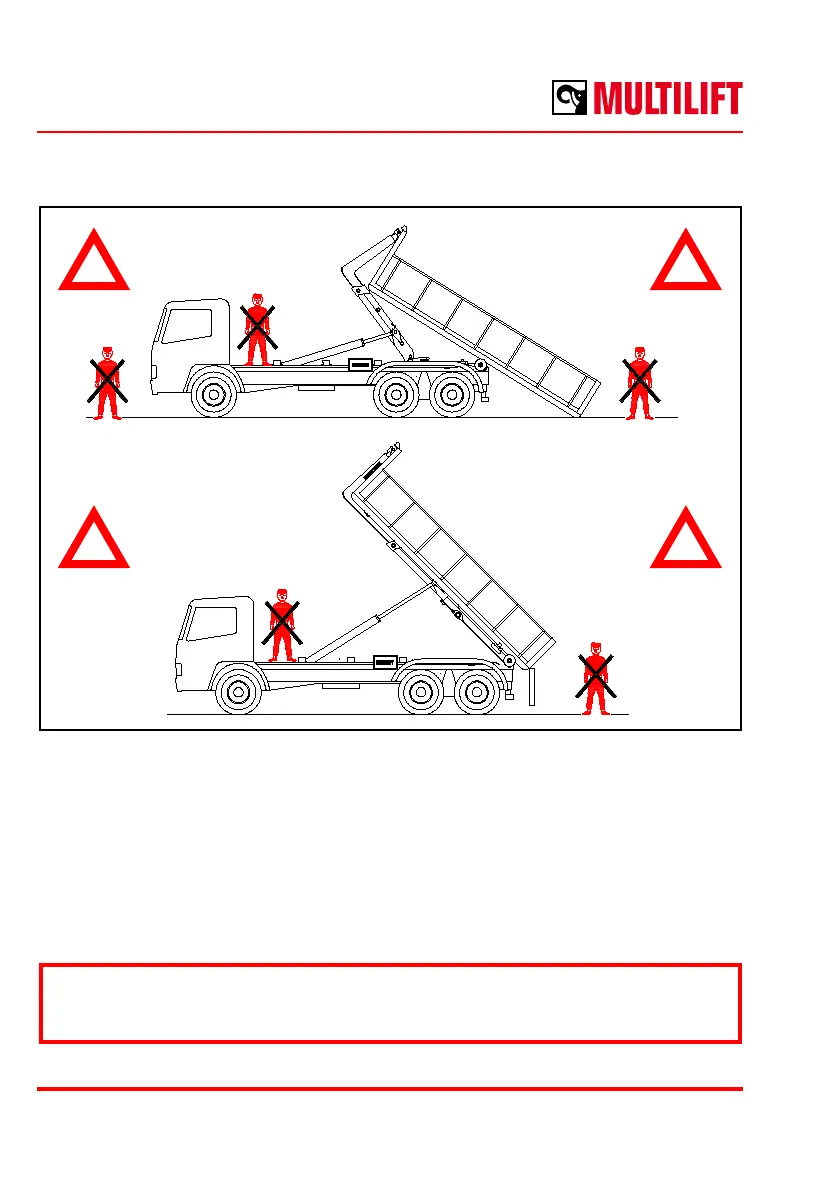 MULTILIFT