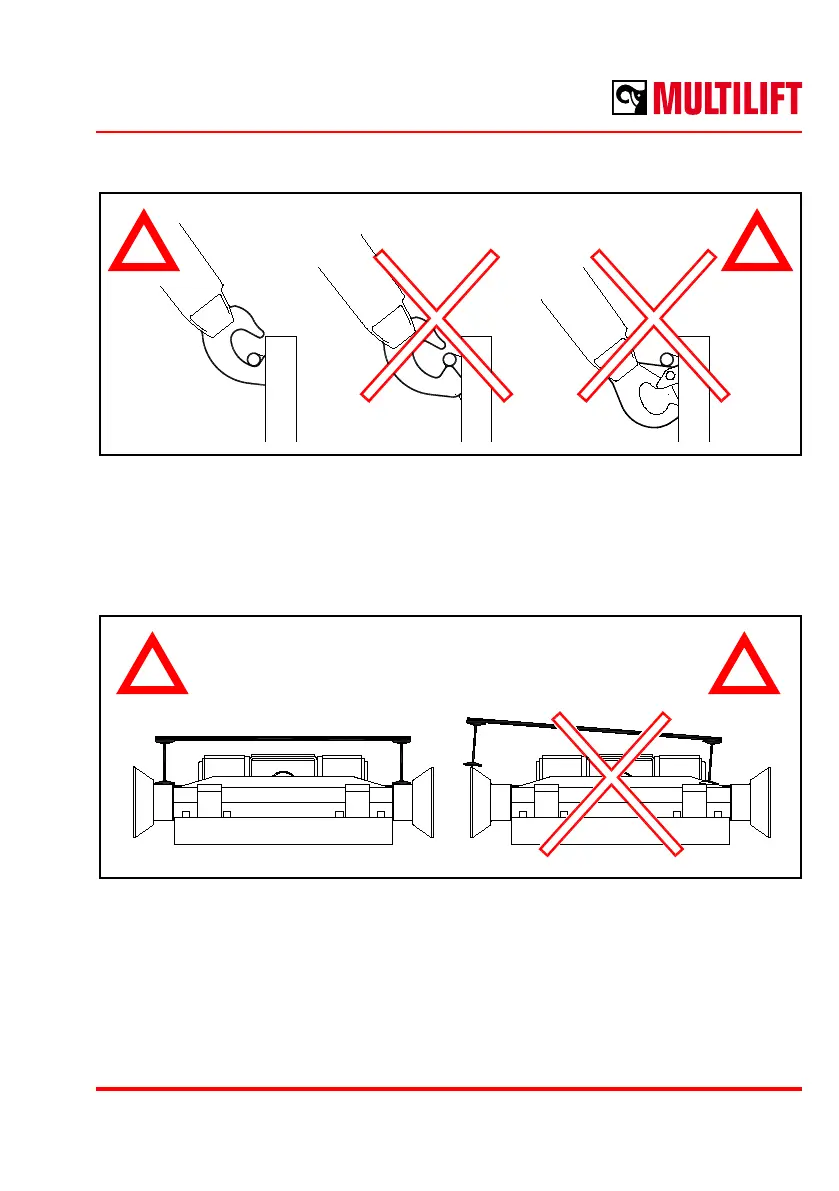 MULTILIFT