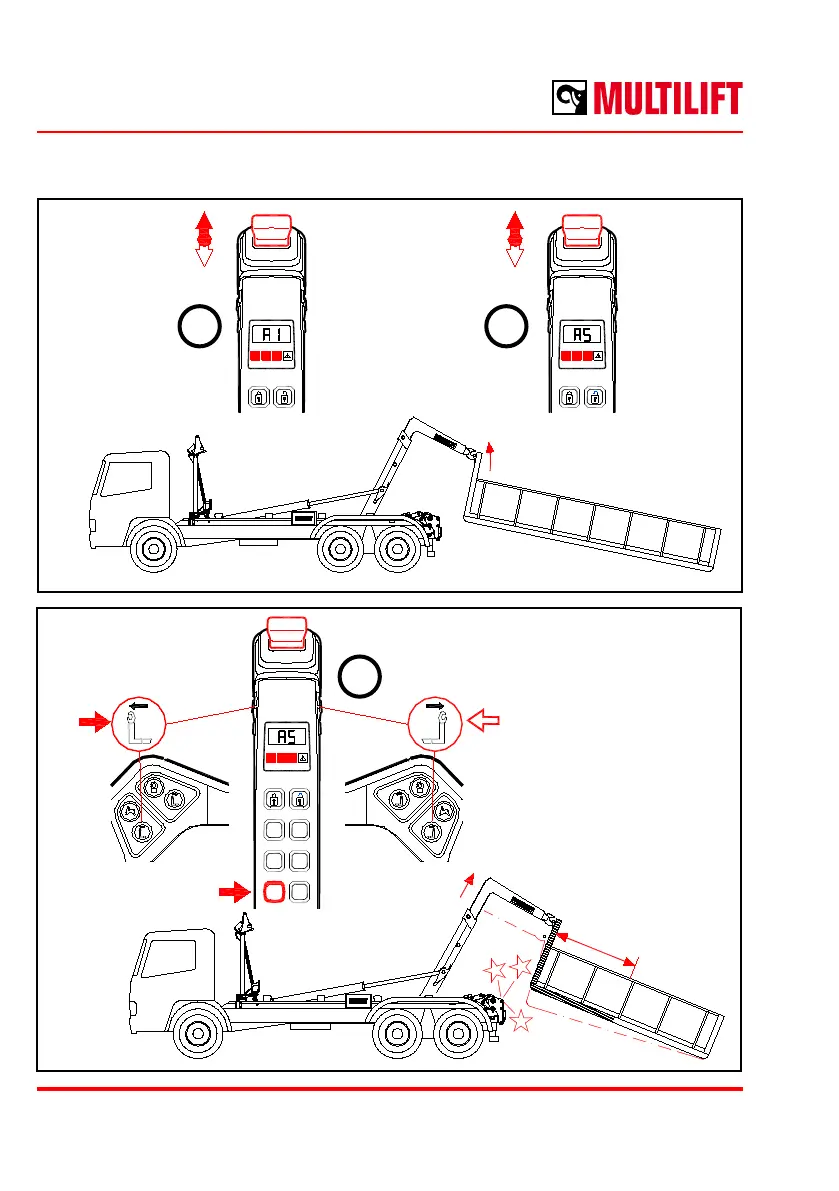 MULTILIFT

A1

A5

A5