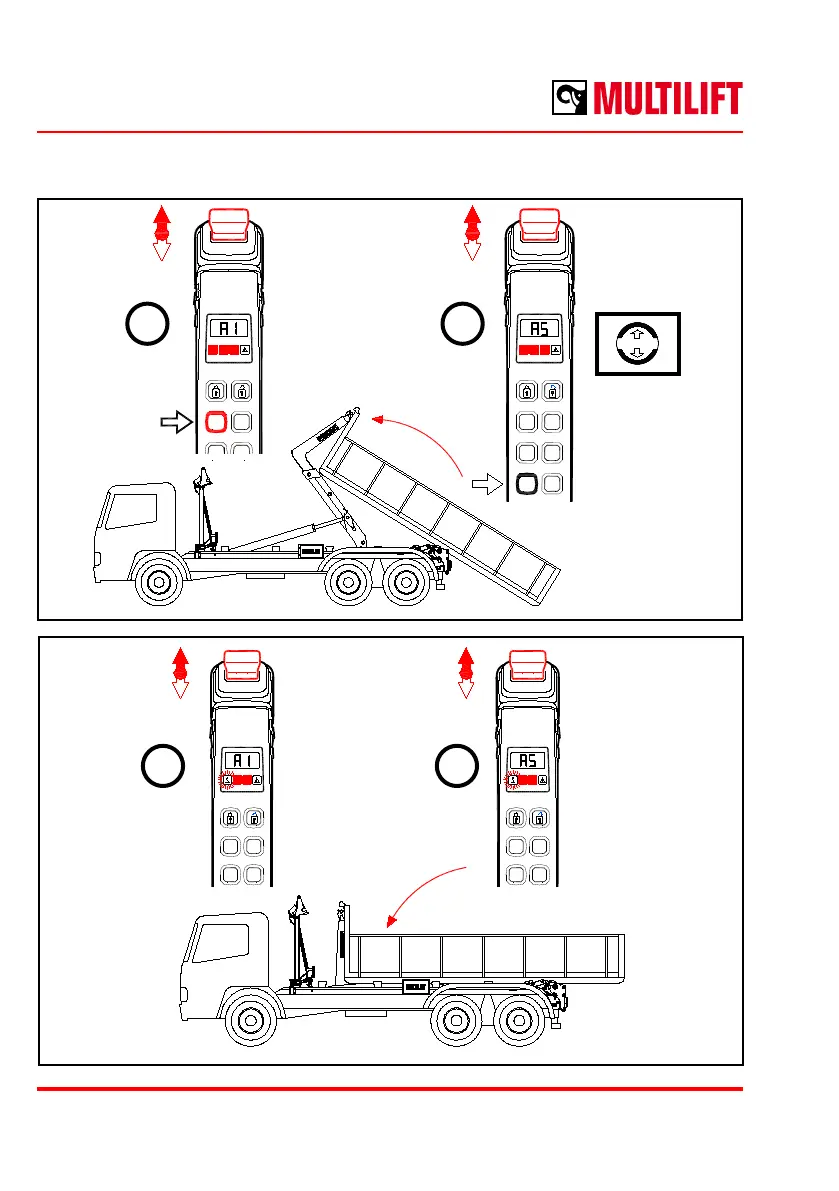 MULTILIFT

A1

A5

A1

A5