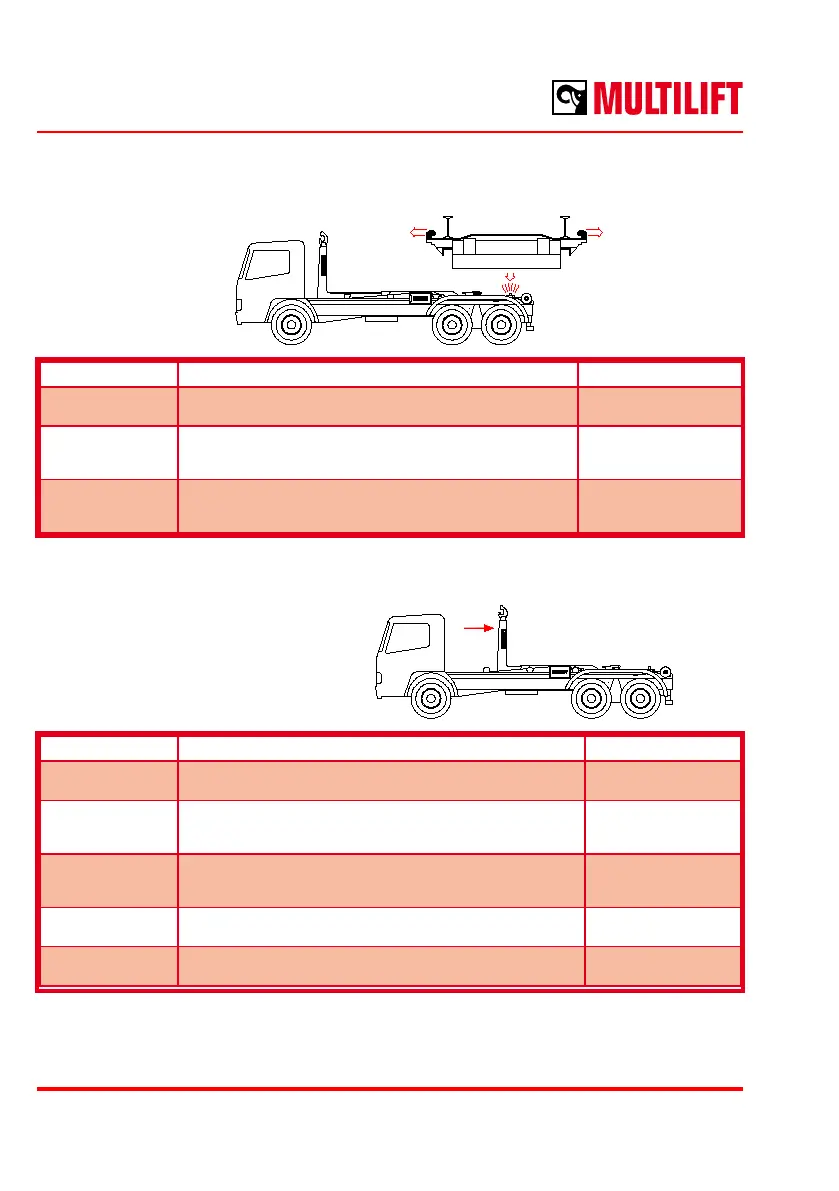 MULTILIFT