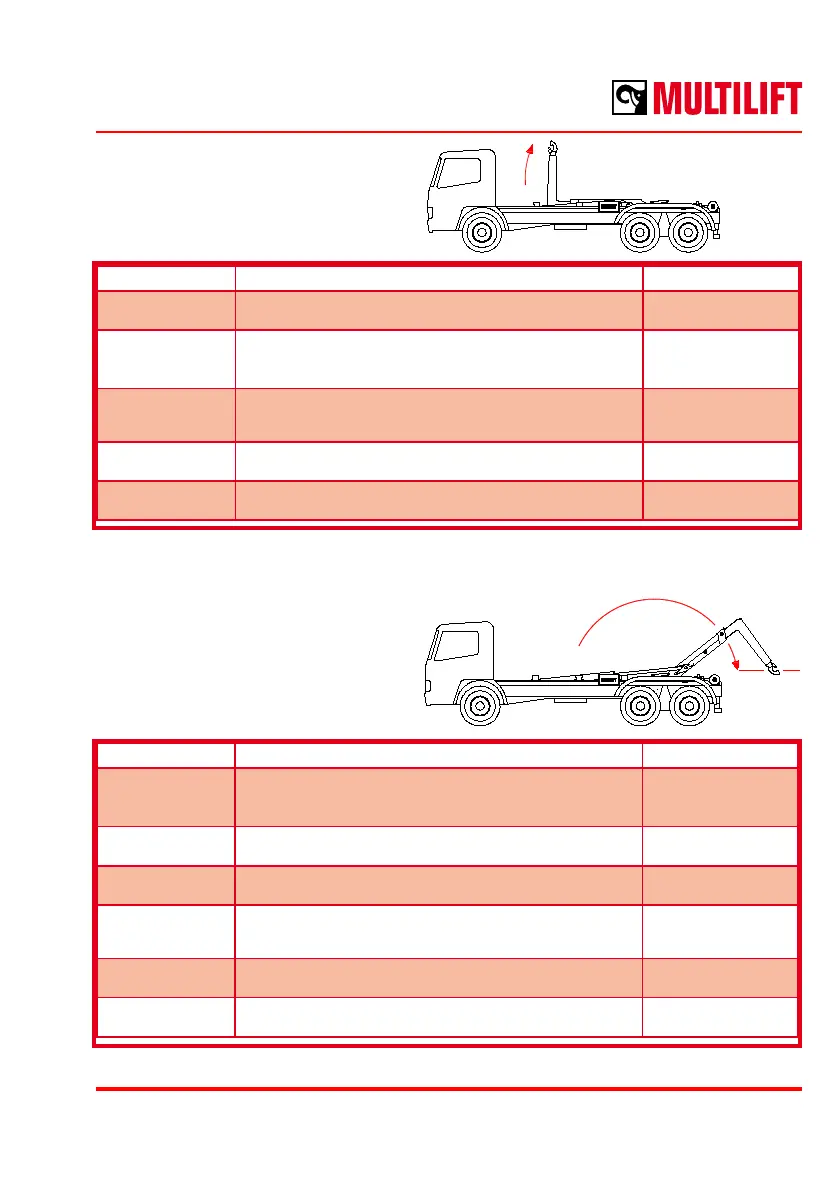 MULTILIFT