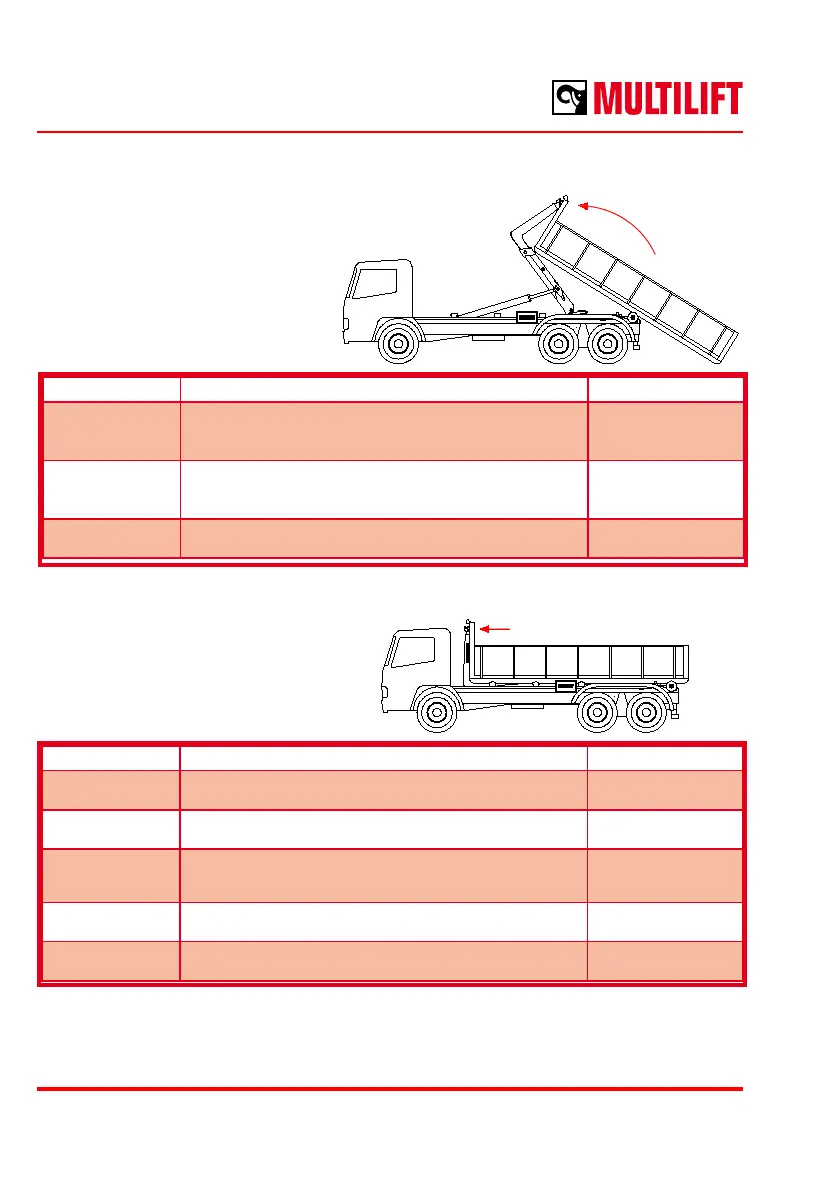 MULTILIFT