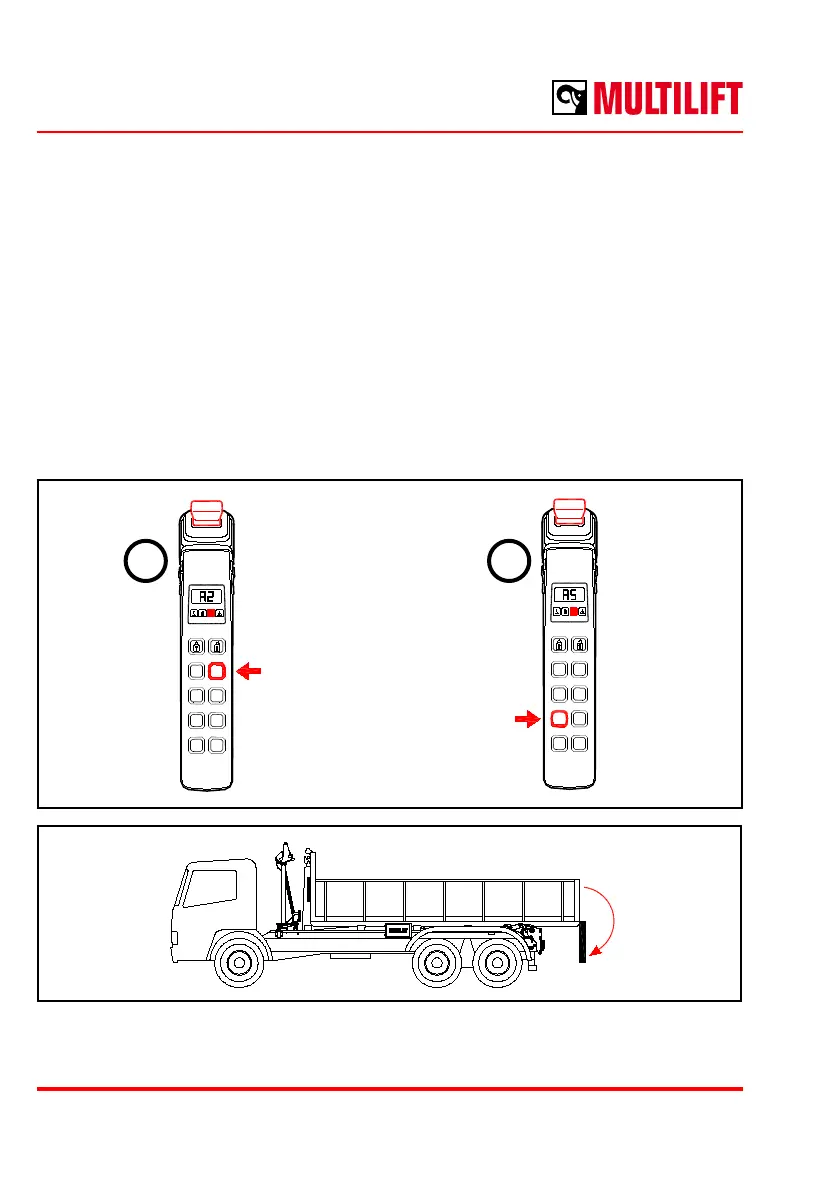 MULTILIFT

A2

A5