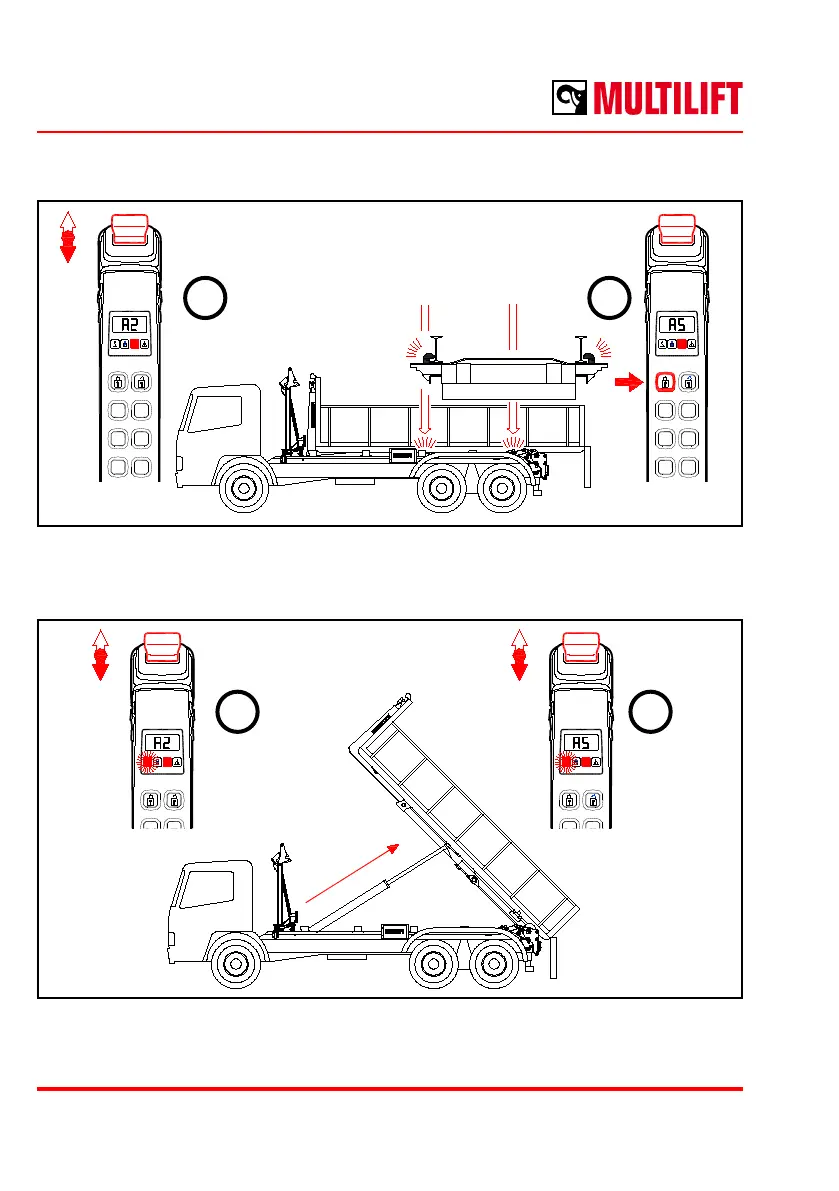 MULTILIFT

A2

A5

A2

A5