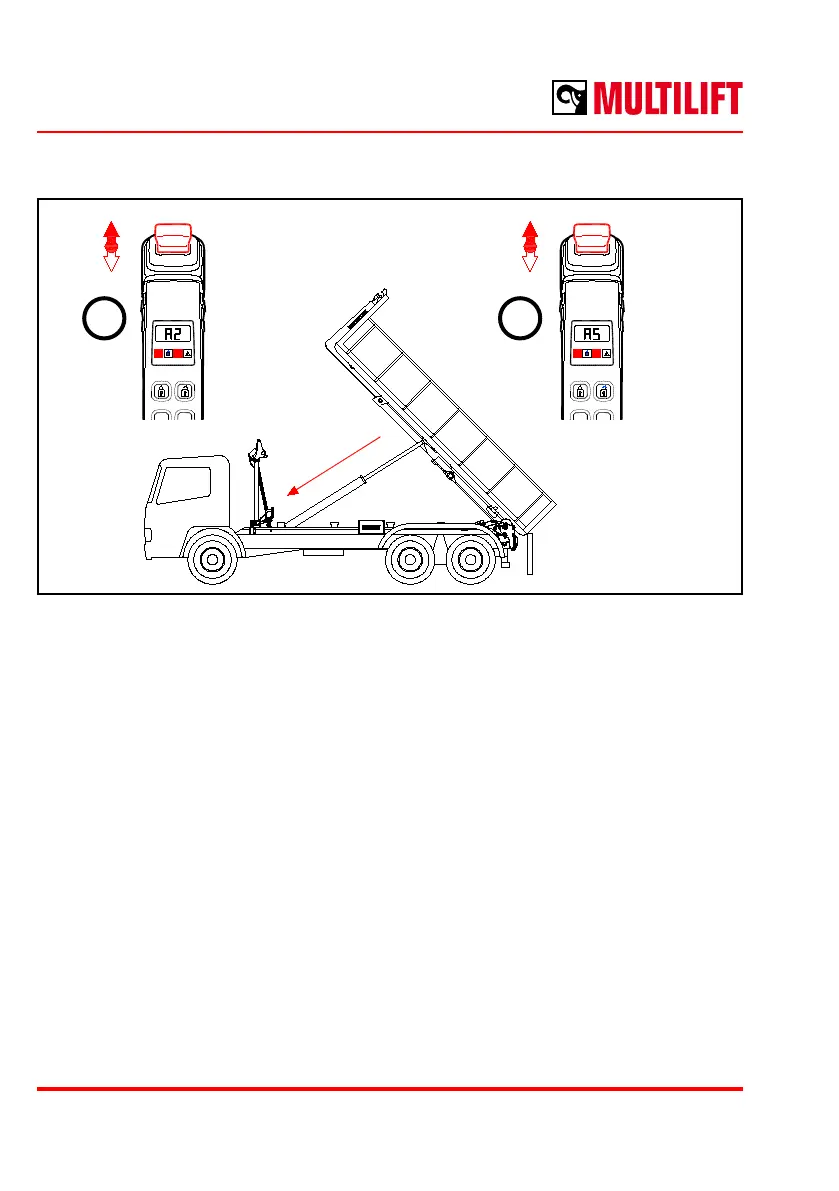 MULTILIFT

A2

A5