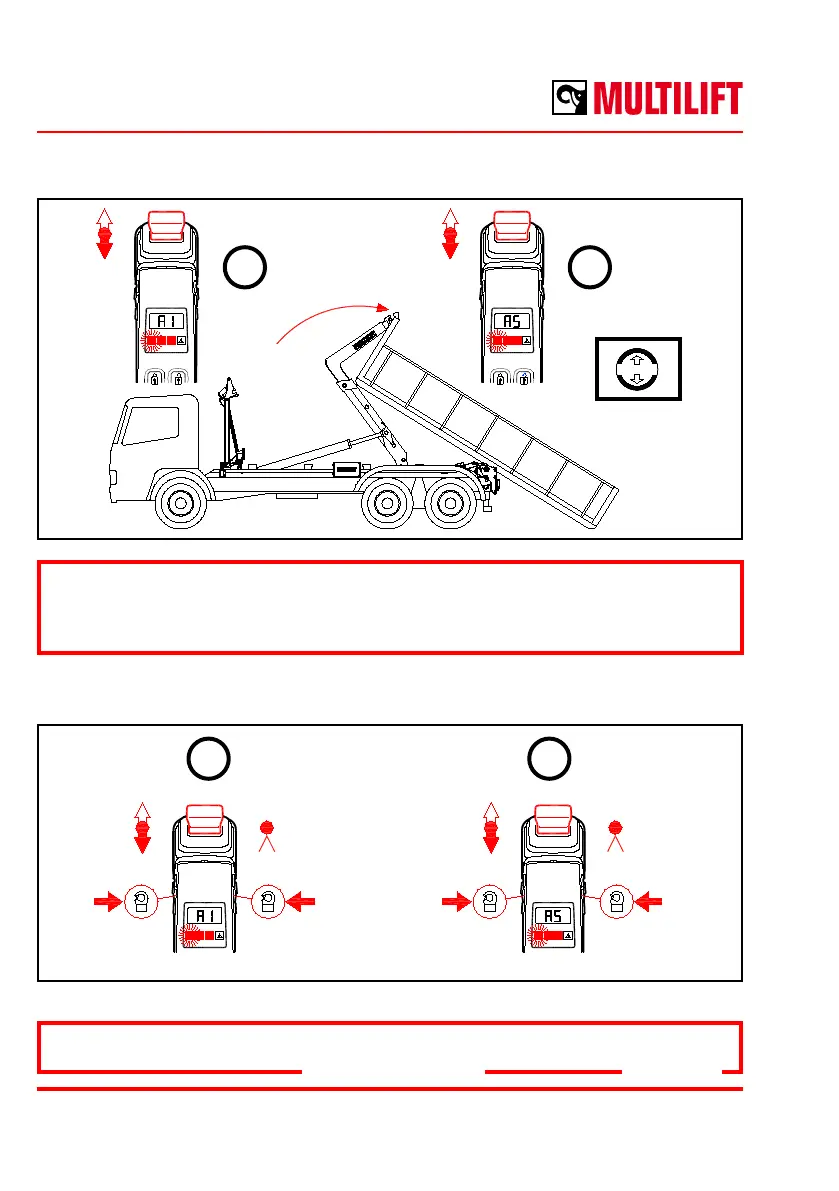 MULTILIFT

A1

A5

A1

A5