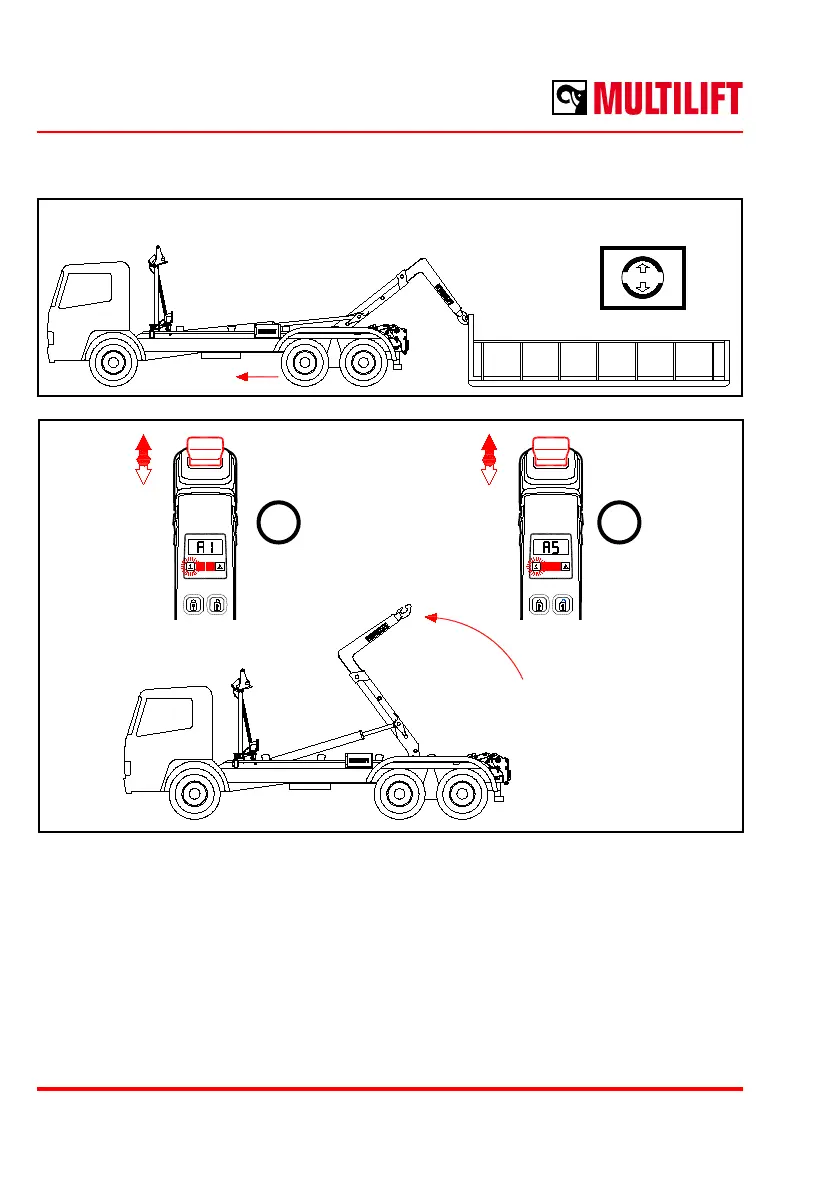 MULTILIFT

A1

A5