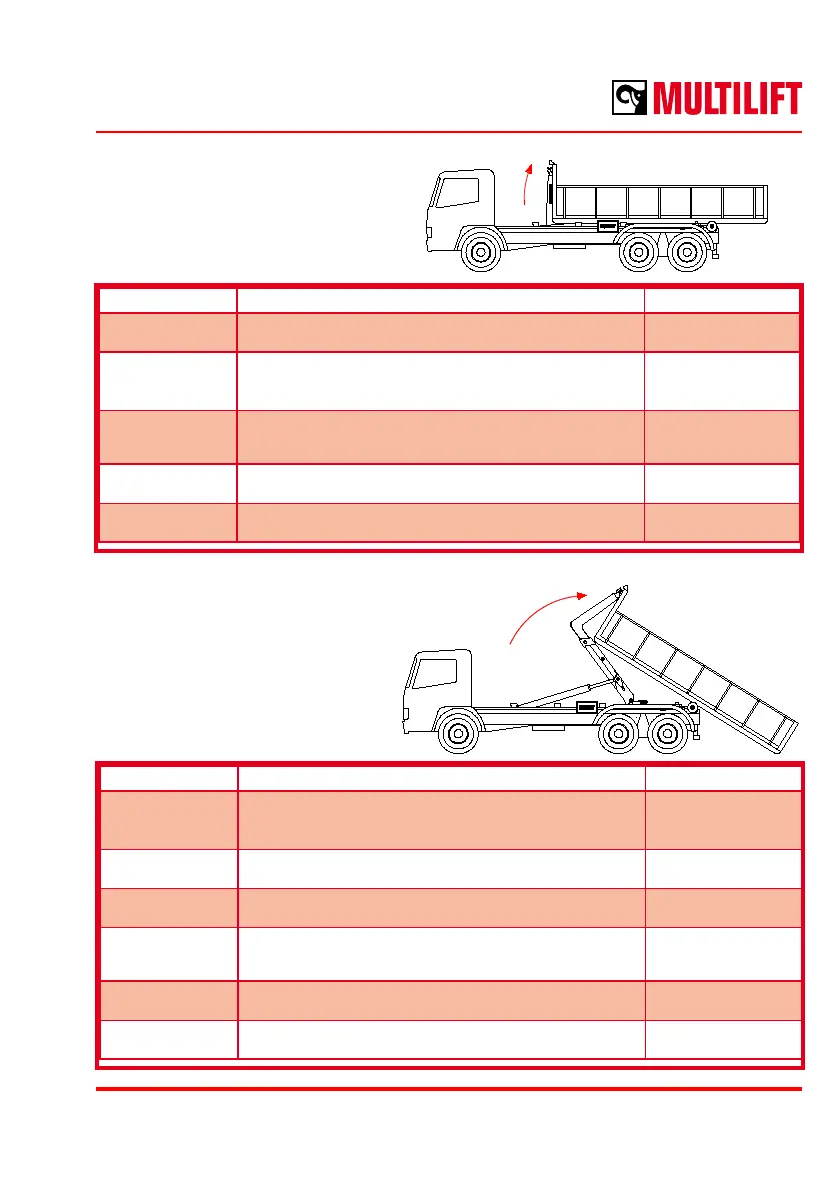 MULTILIFT