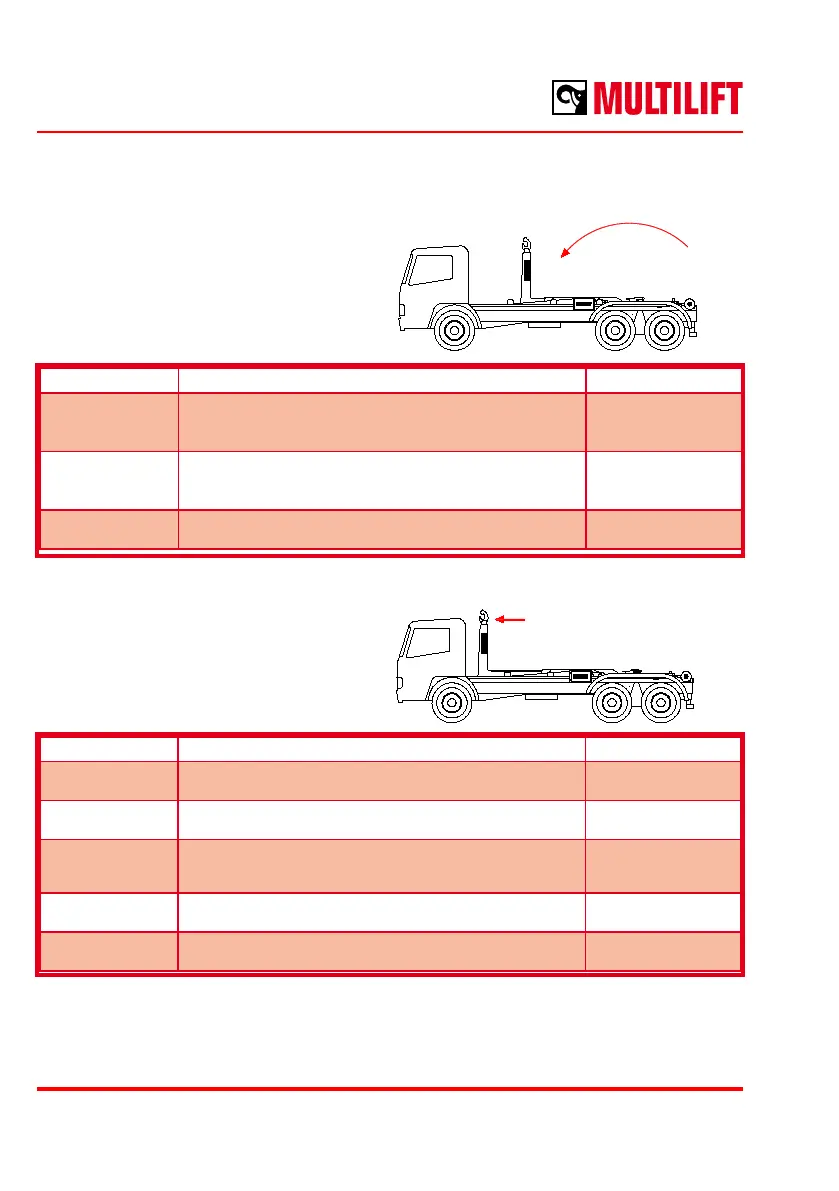 MULTILIFT