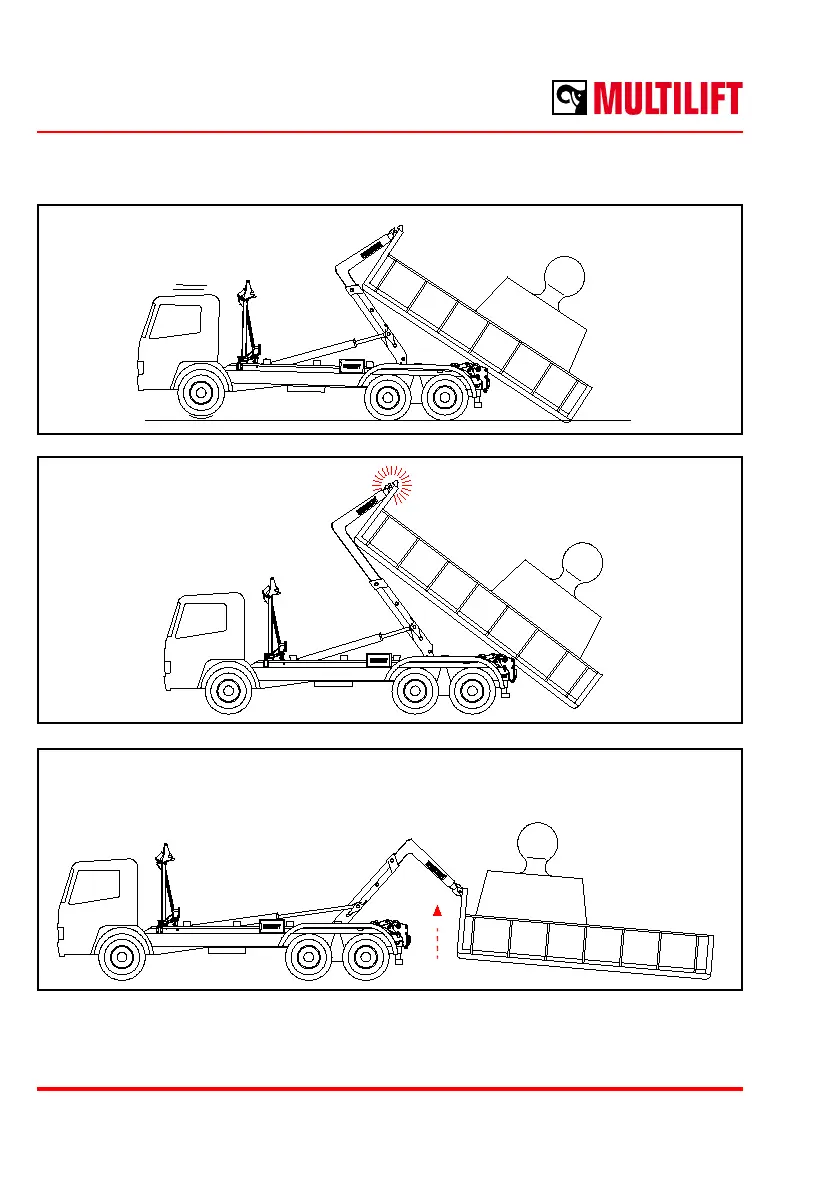 MULTILIFT