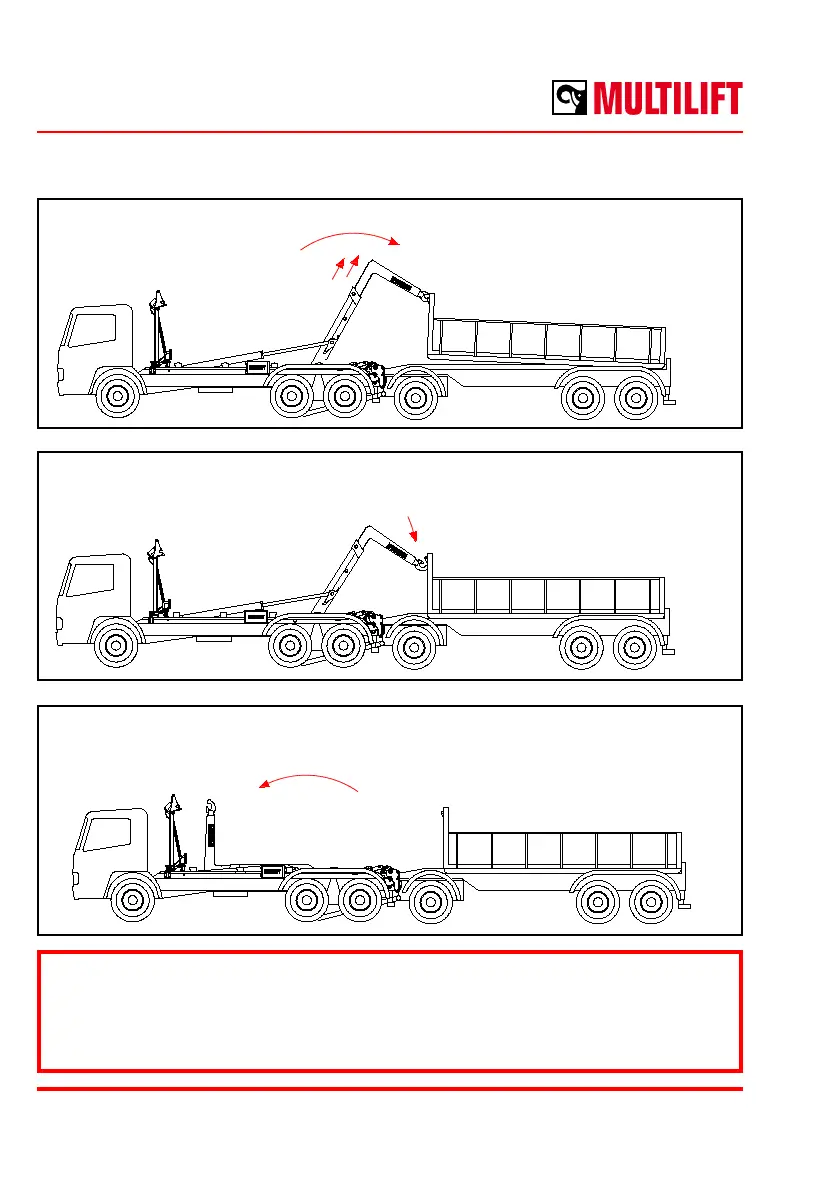 MULTILIFT