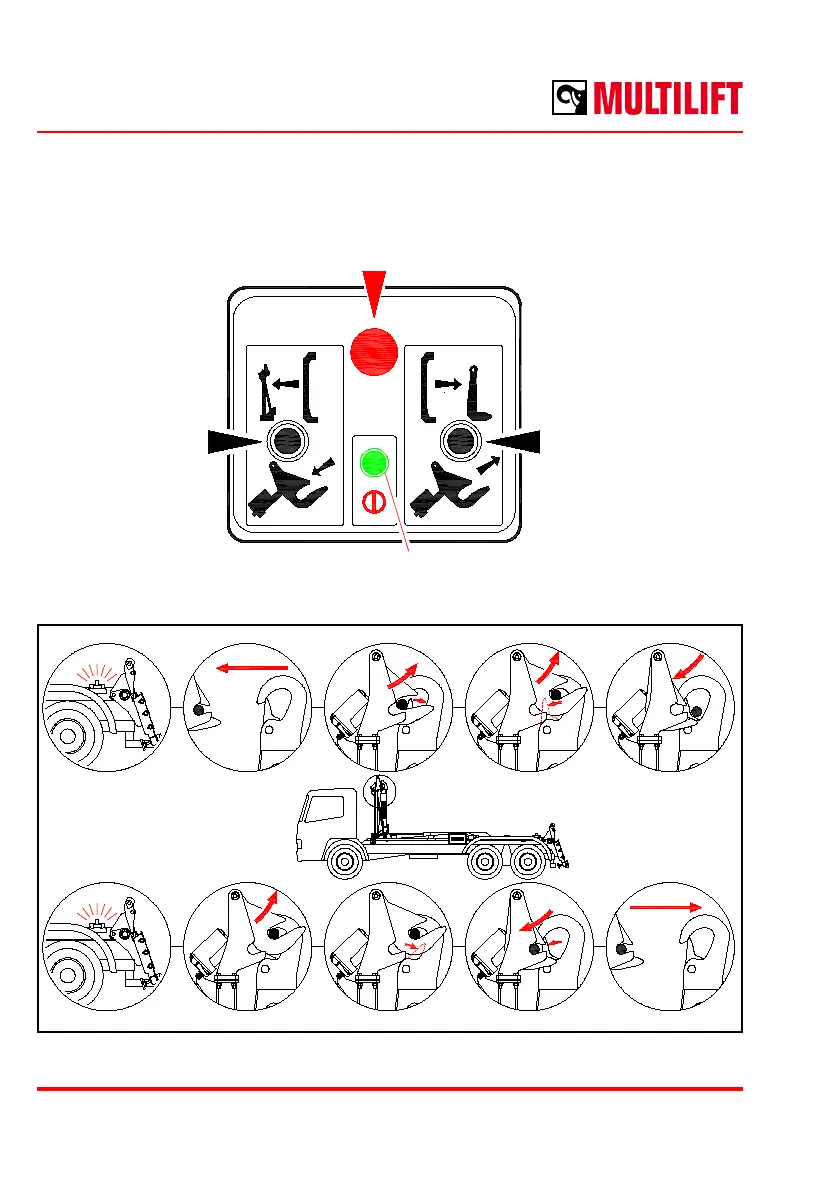 MULTILIFT