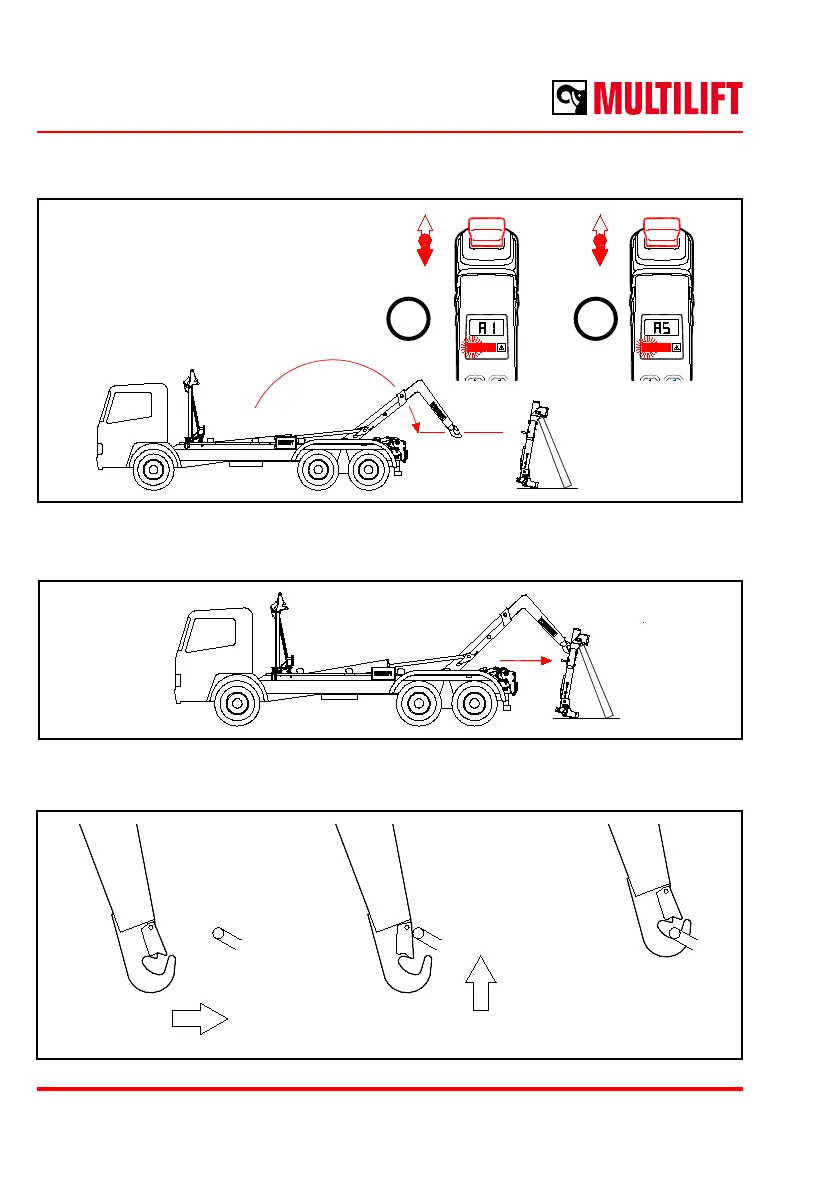 MULTILIFT

A1

A5