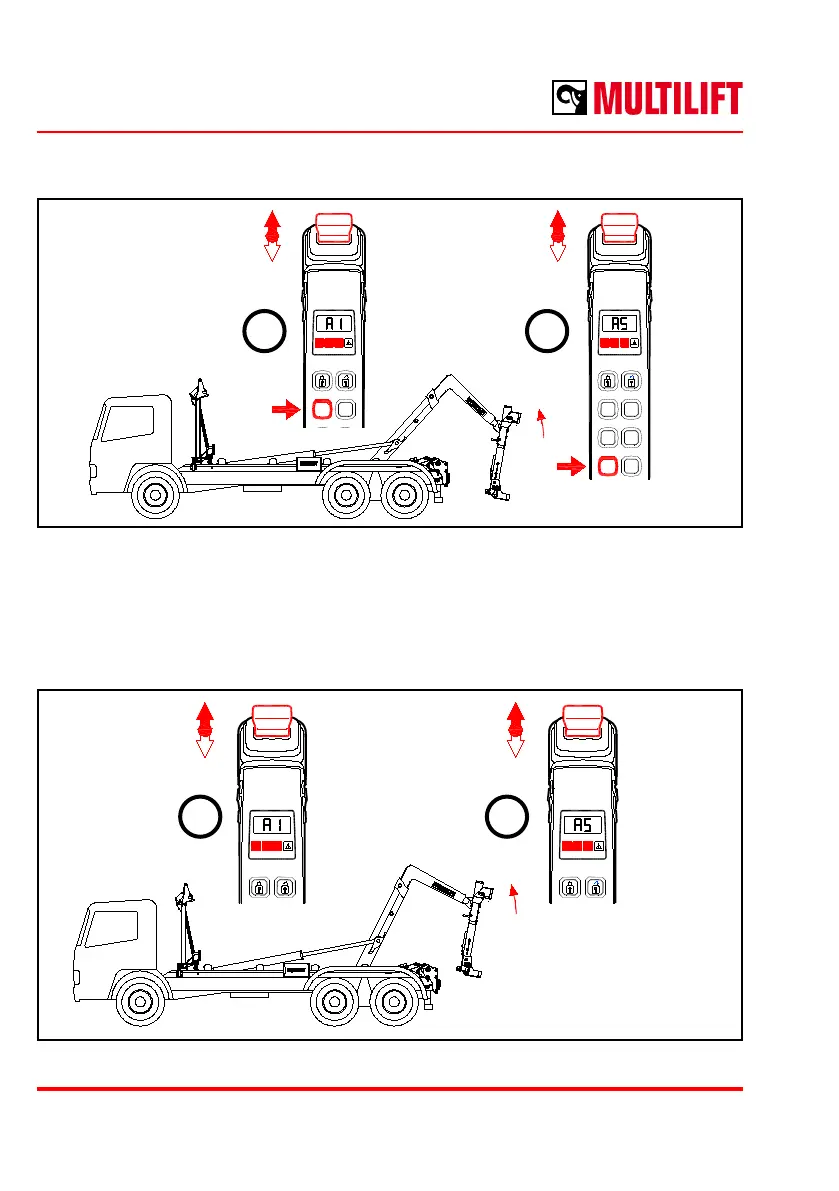 MULTILIFT

A1

A5

A1

A5