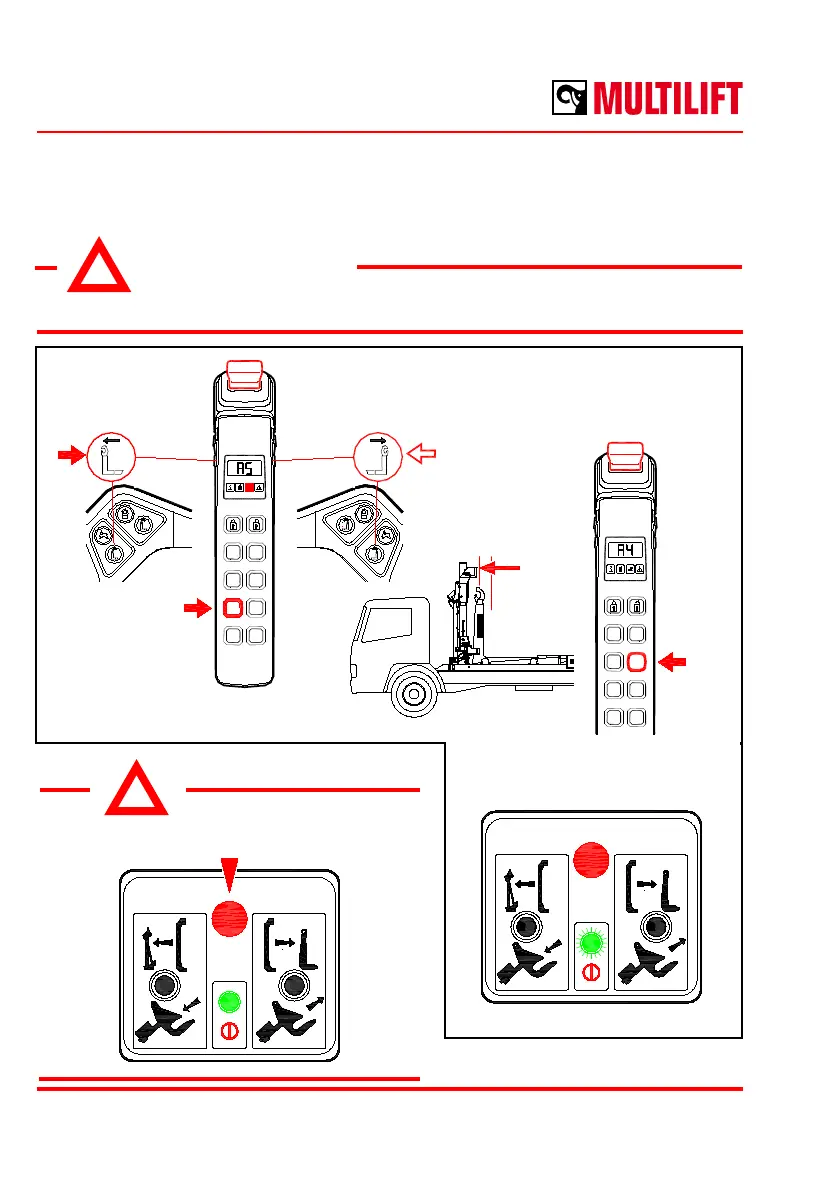 MULTILIFT

A5

A4